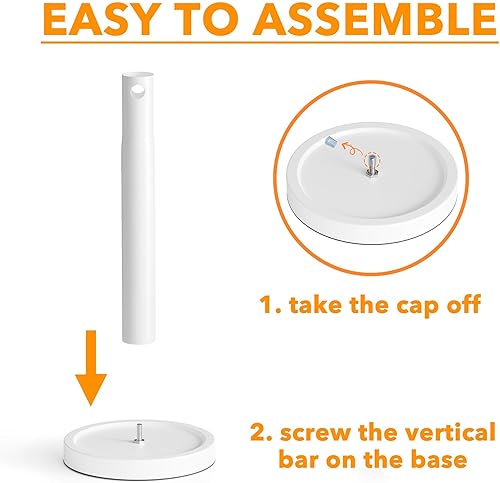 EASY TO ASSEMBLE

1. take the cap off

2. screw the vertical bar on the base