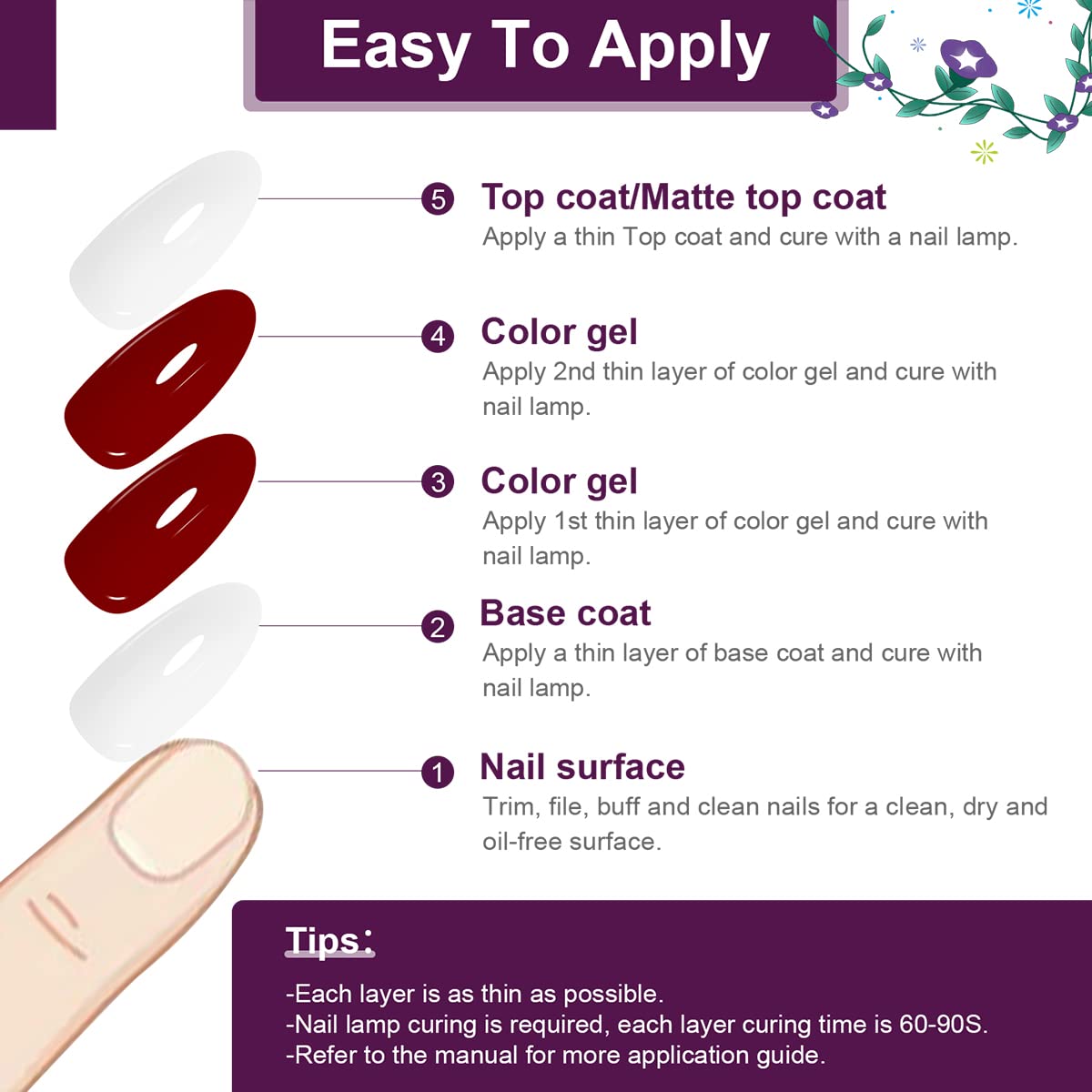 Easy To Apply

5 Top coat/Matte top coat
Apply a thin Top coat and cure with a nail lamp.

4 Color gel
Apply 2nd thin layer of color gel and cure with nail lamp.

3 Color gel
Apply 1st thin layer of color gel and cure with nail lamp.

2 Base coat
Apply a thin layer of base coat and cure with nail lamp.

1 Nail surface
Trim, file, buff and clean nails for a clean, dry and oil-free surface.

Tips:
-Each layer is as thin as possible.
-Nail lamp curing is required, each layer curing time is 60-90S.
-Refer to the manual for more application guide.