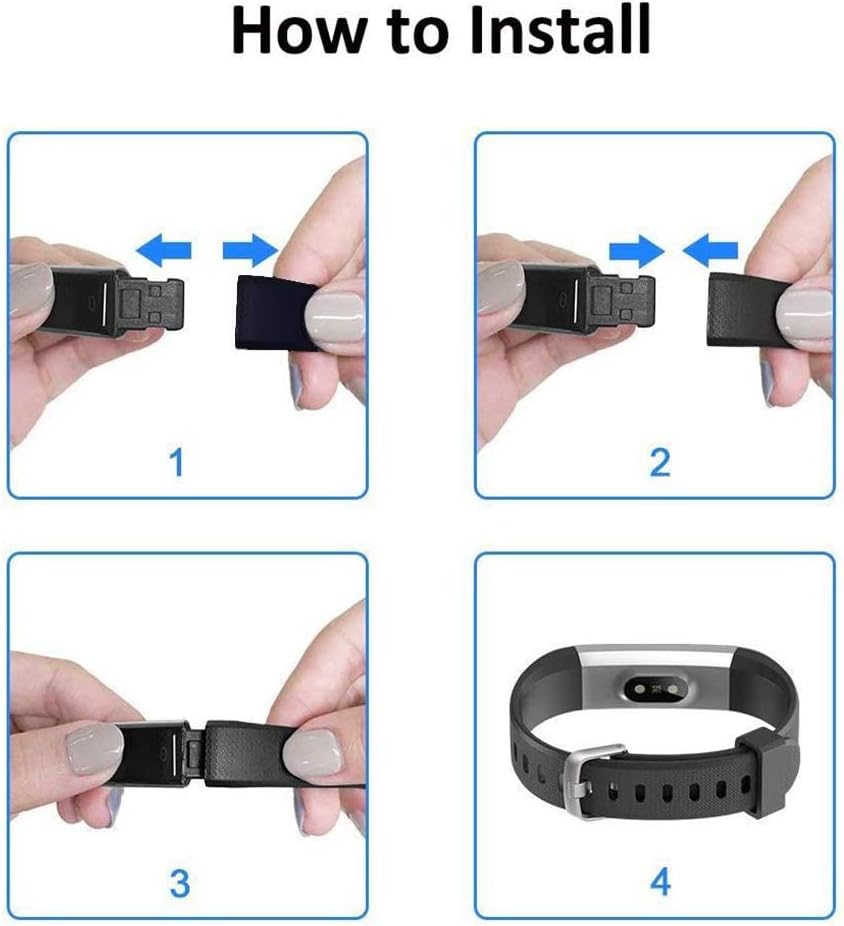 How to Install

1

2

3

4