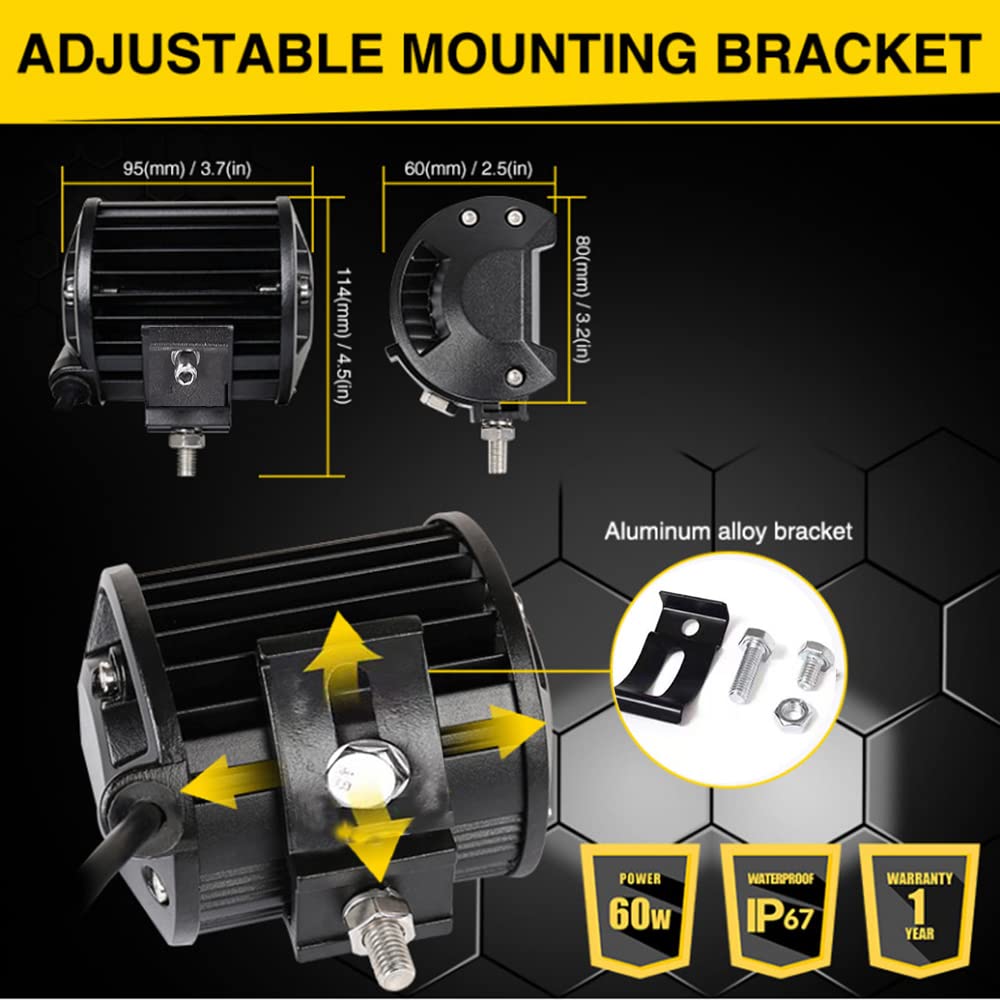 ADJUSTABLE MOUNTING BRACKET

95(mm) / 3.7(in)

114(mm) / 4.5(in)

60(mm) / 2.5(in)

80(mm) / 3.2(in)

Aluminum alloy bracket

POWER
60W

WATERPROOF
IP67

WARRANTY
1
YEAR