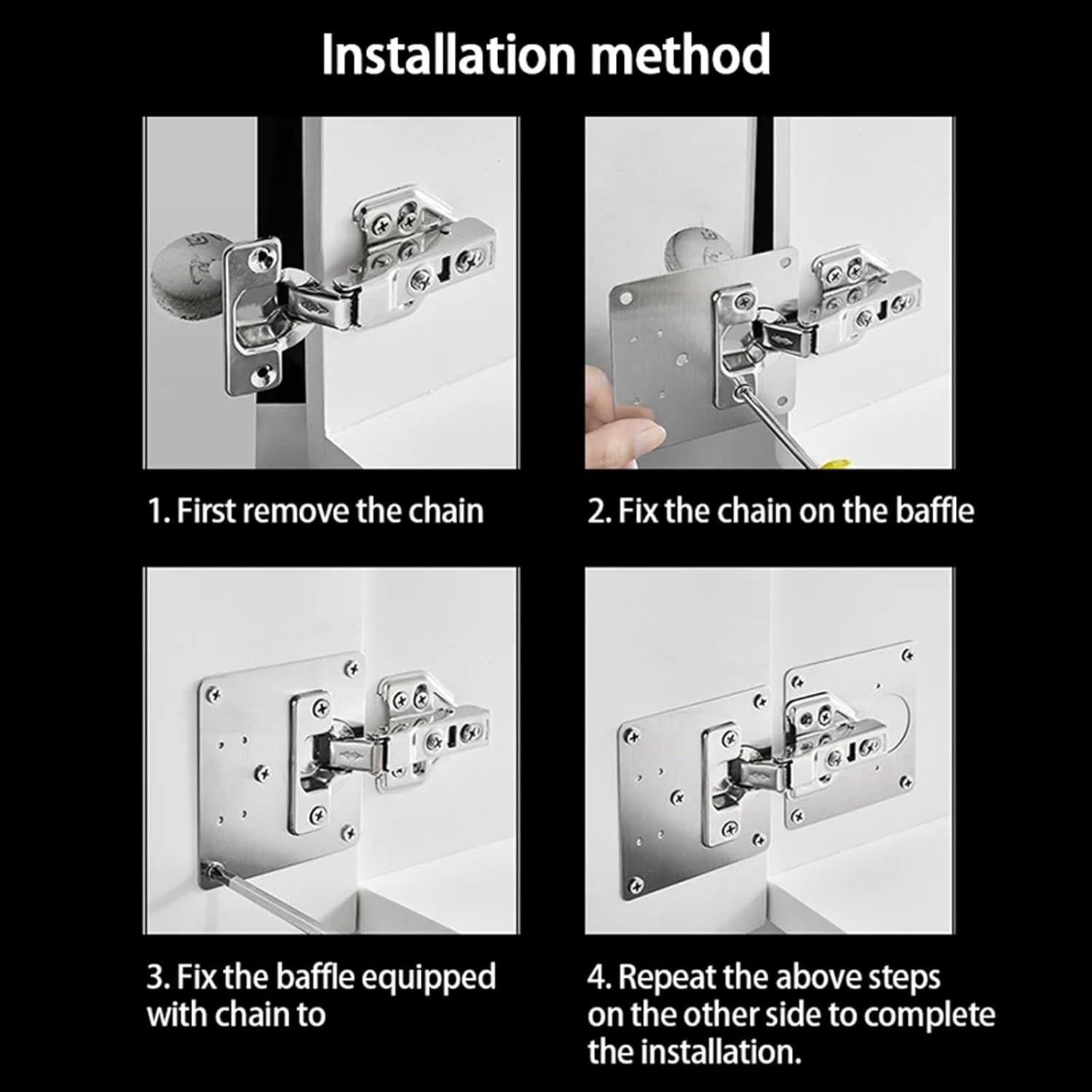 Installation method

1. First remove the chain

2. Fix the chain on the baffle

3. Fix the baffle equipped with chain to

4. Repeat the above steps on the other side to complete the installation.