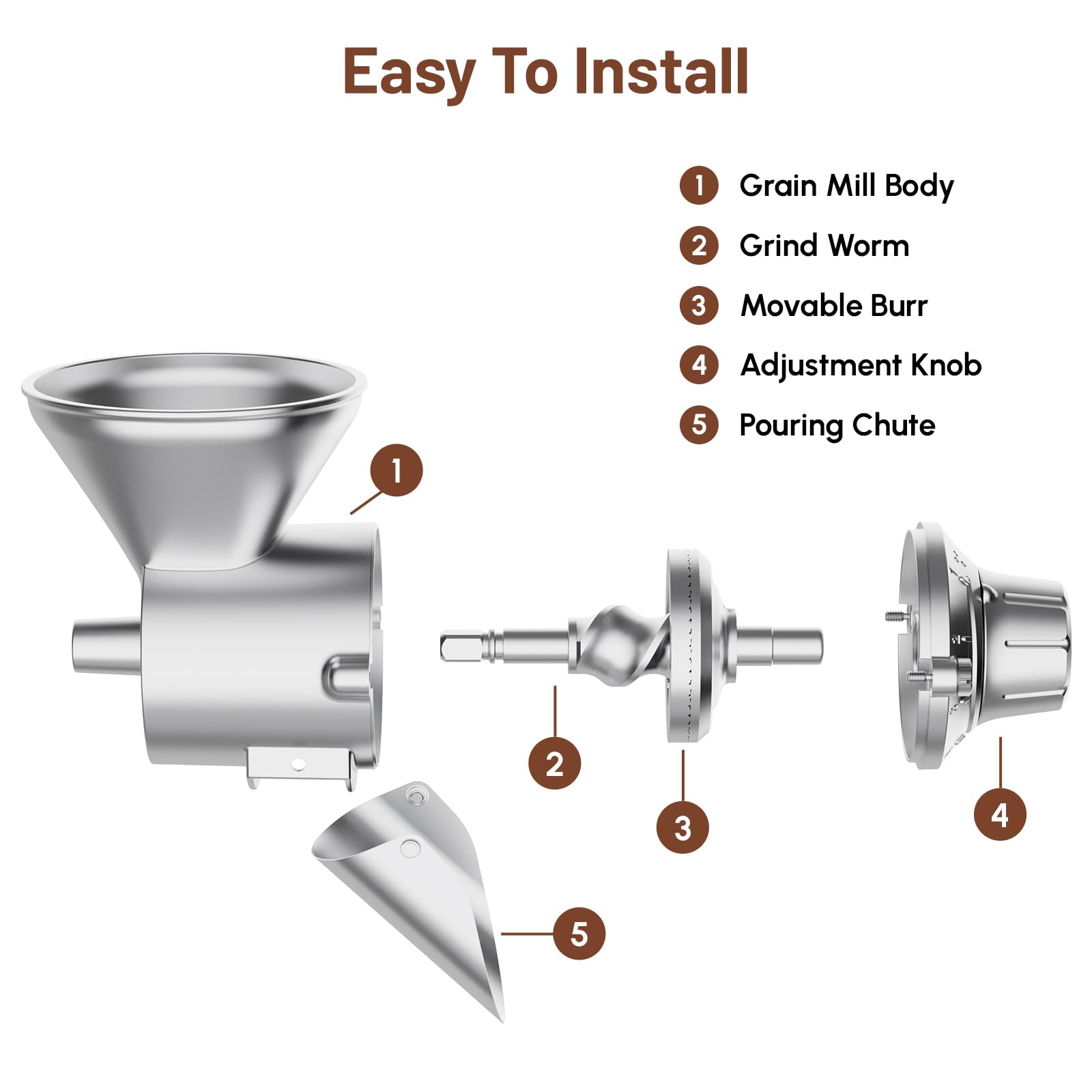 Easy To Install

1 Grain Mill Body
2 Grind Worm
3 Movable Burr
4 Adjustment Knob
5 Pouring Chute

1

2

3

4

5