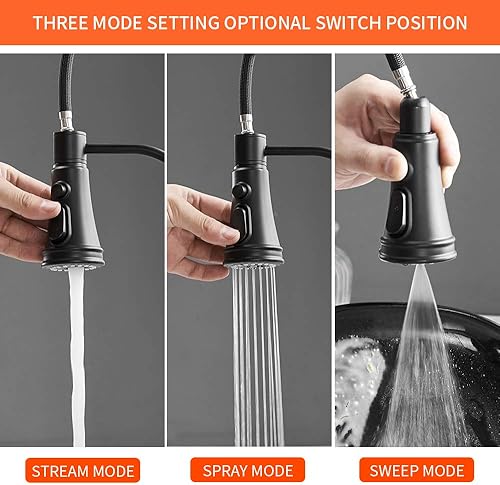 THREE MODE SETTING OPTIONAL SWITCH POSITION

STREAM MODE

SPRAY MODE

SWEEP MODE