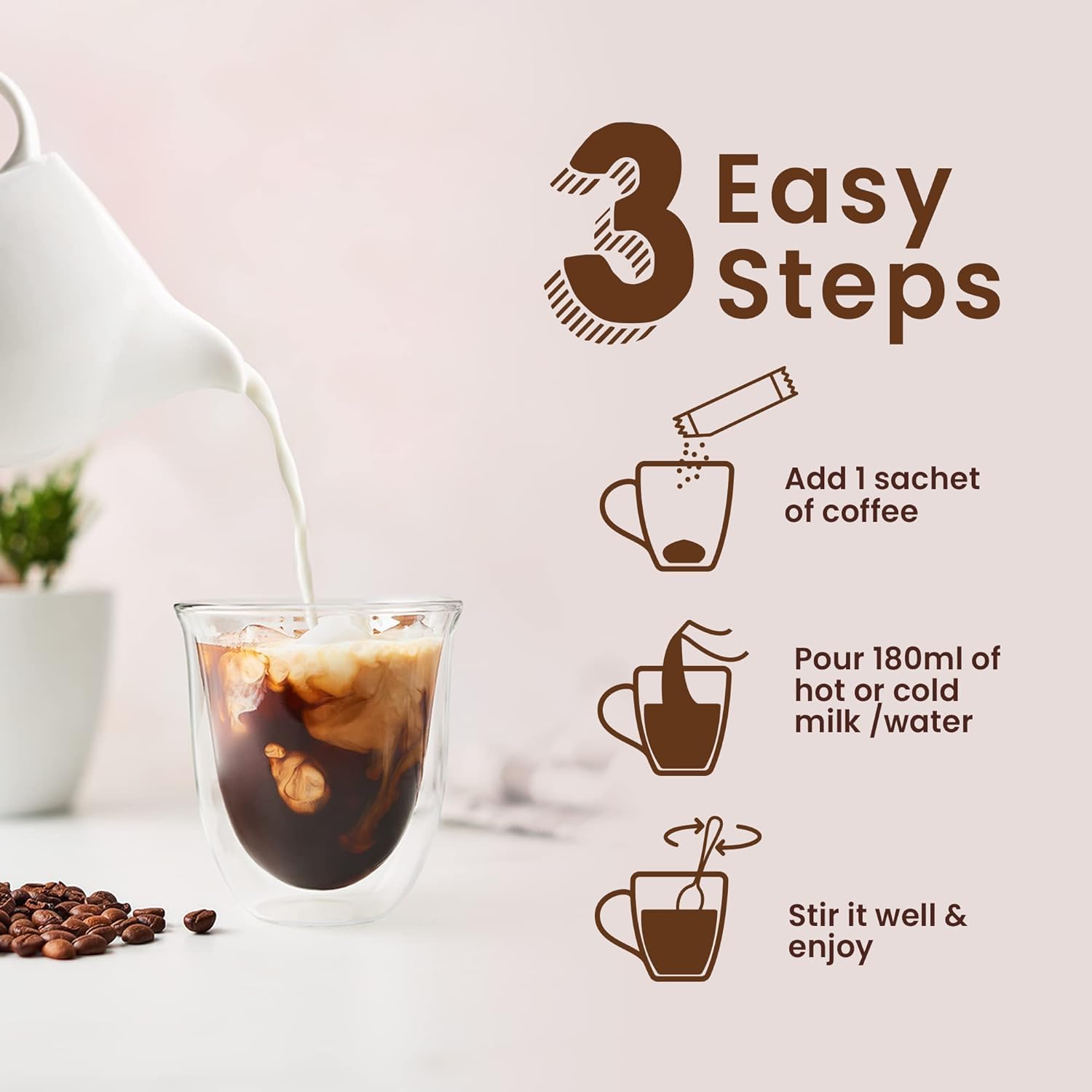 3 Easy Steps

Add 1 sachet of coffee

Pour 180ml of hot or cold milk /water

Stir it well & enjoy