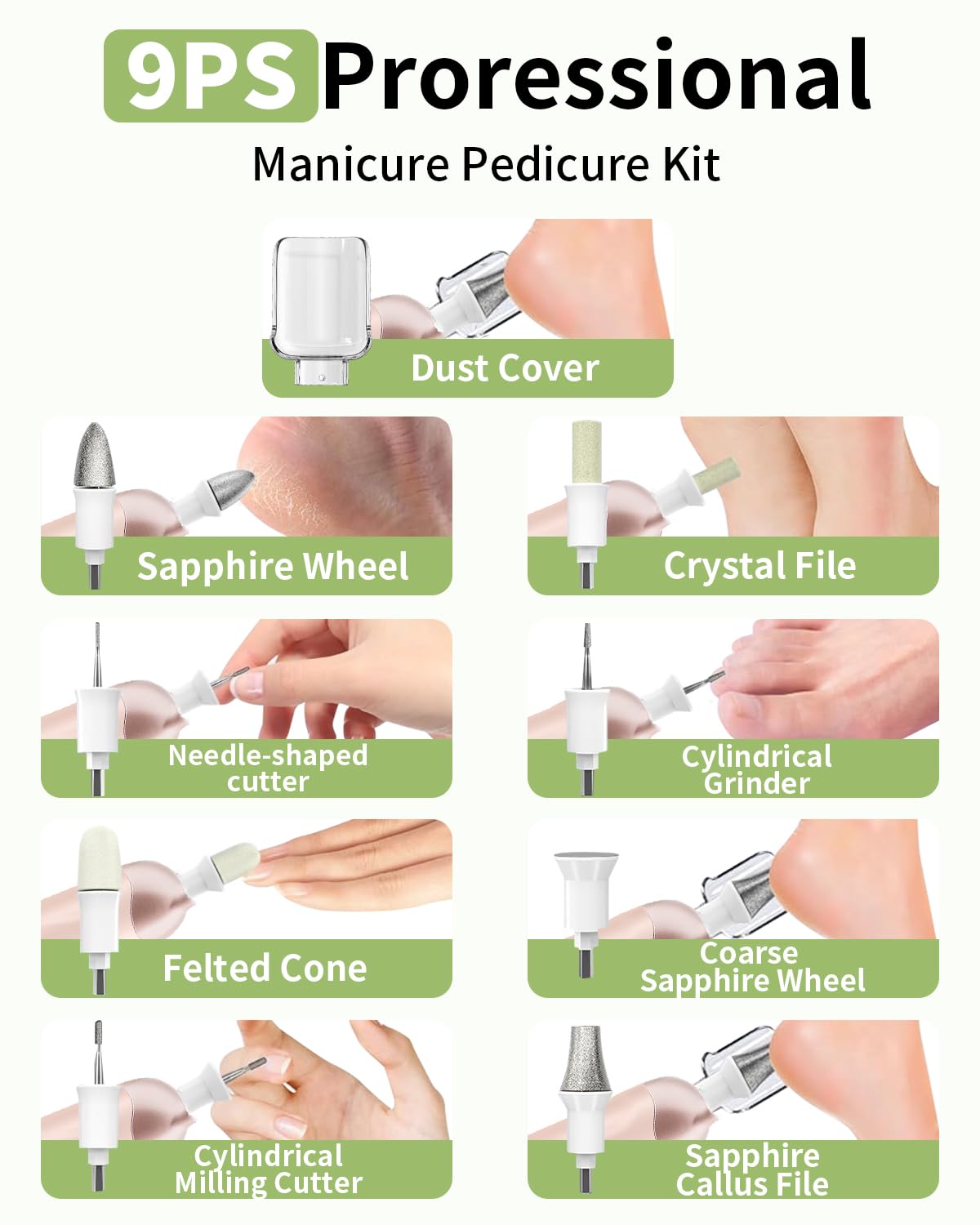 9PS Proressional
Manicure Pedicure Kit

Dust Cover

Sapphire Wheel

Crystal File

Needle-shaped cutter

Cylindrical Grinder

Felted Cone

Coarse Sapphire Wheel

Cylindrical Milling Cutter

Sapphire Callus File