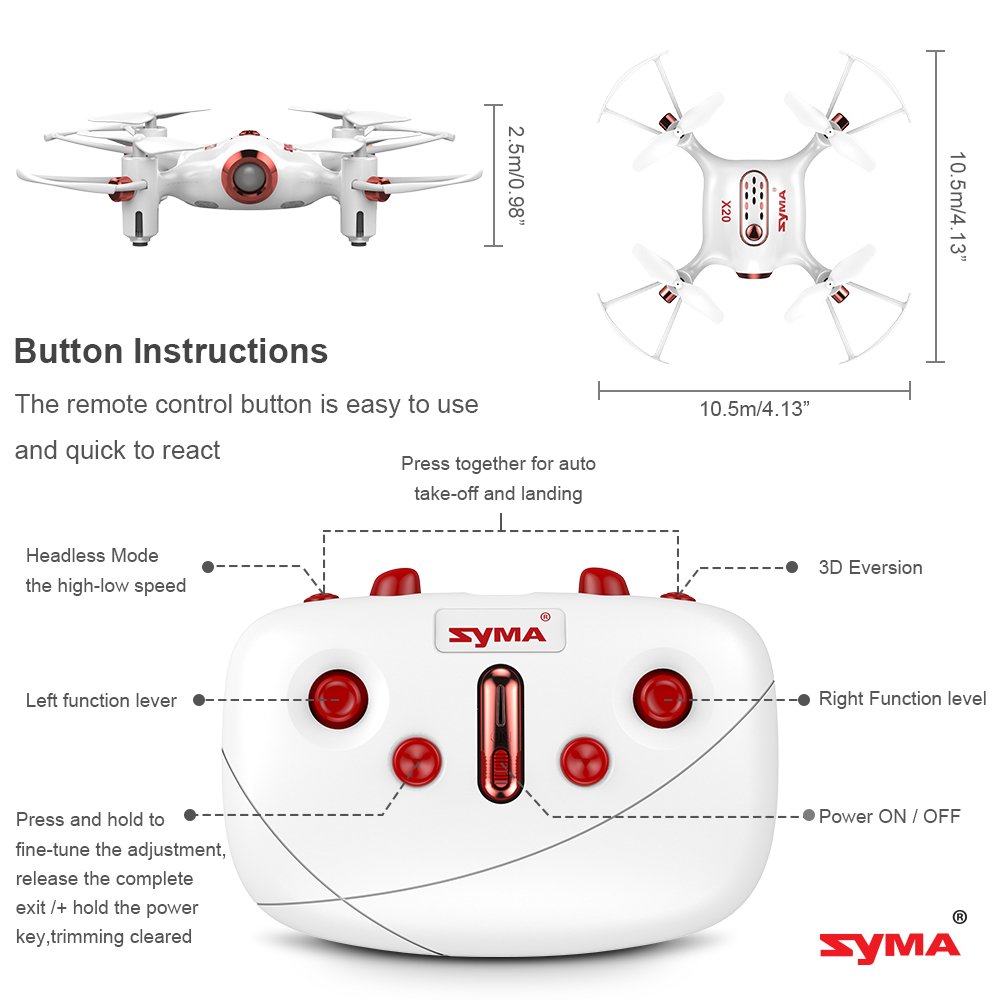 2.5m/0.98"

X20
SYMA

10.5m/4.13"

10.5m/4.13"

Button Instructions

The remote control button is easy to use and quick to react

Press together for auto take-off and landing

Headless Mode the high-low speed

3D Eversion

SYMA®

Left function lever

Right Function level

Press and hold to fine-tune the adjustment, release the complete exit /+ hold the power key,trimming cleared

Power ON / OFF

SYMA®