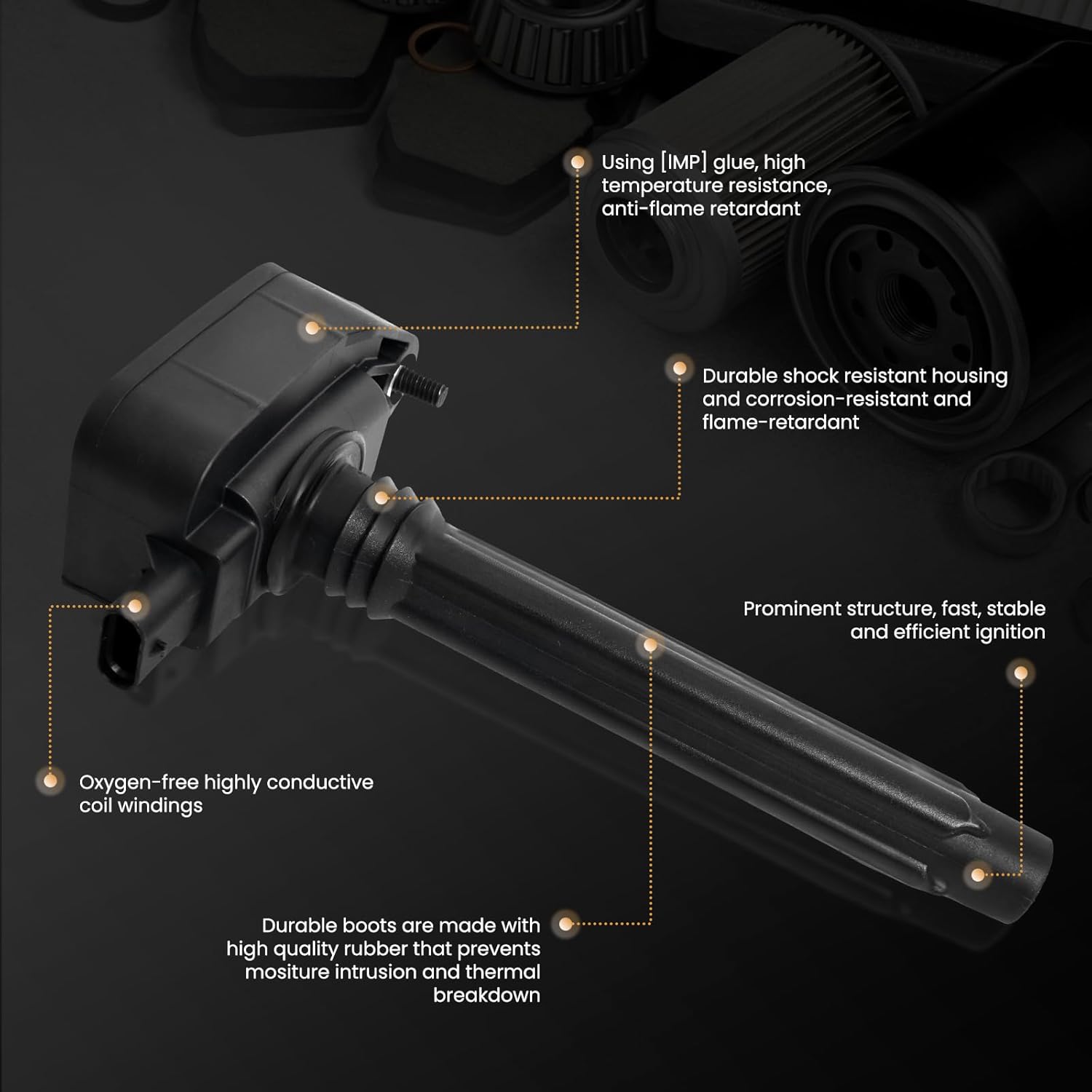 Using [IMP] glue, high temperature resistance, anti-flame retardant

Durable shock resistant housing and corrosion-resistant and flame-retardant

Prominent structure, fast, stable and efficient ignition

Oxygen-free highly conductive coil windings

Durable boots are made with high quality rubber that prevents mositure intrusion and thermal breakdown