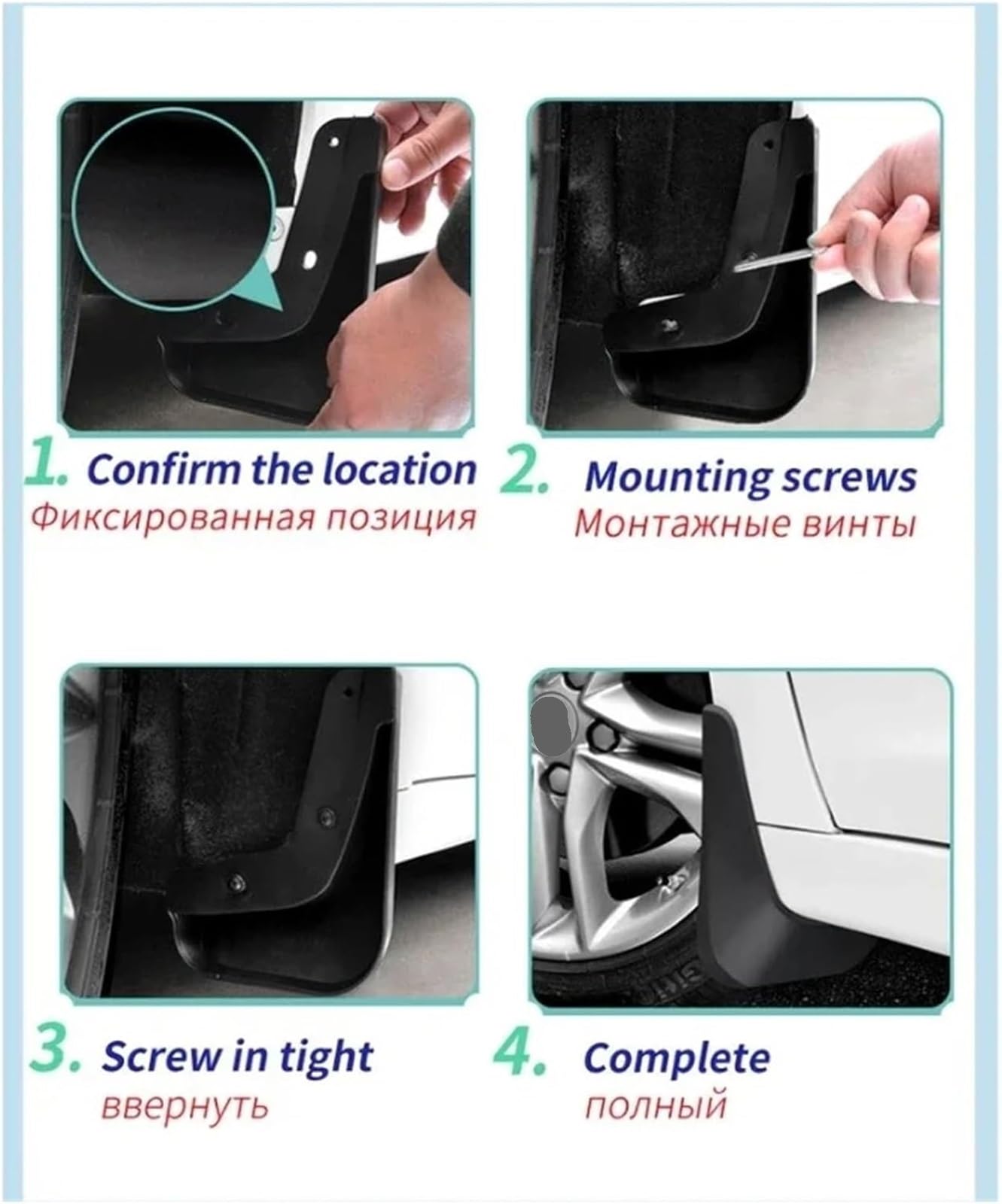 1. Confirm the location
Фиксированная позиция

2. Mounting screws
Монтажные винты

3. Screw in tight
ввернуть

4. Complete
полный