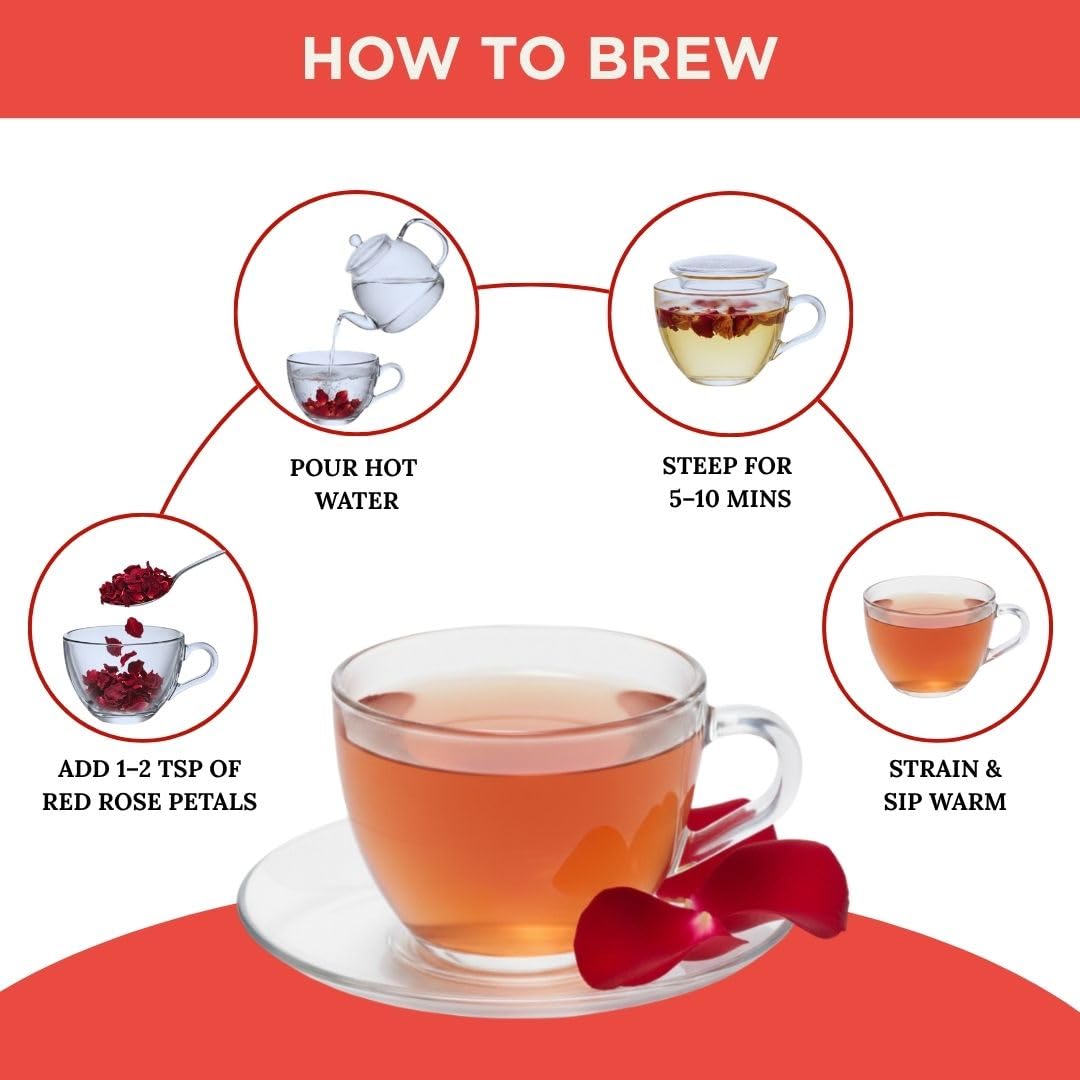 HOW TO BREW

ADD 1–2 TSP OF RED ROSE PETALS

POUR HOT WATER

STEEP FOR 5–10 MINS

STRAIN & SIP WARM