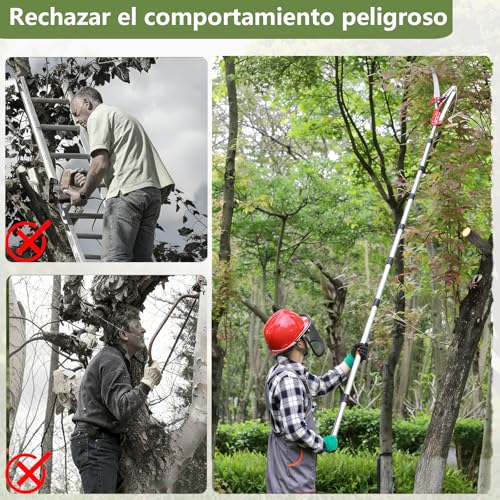 Rechazar el comportamiento peligroso