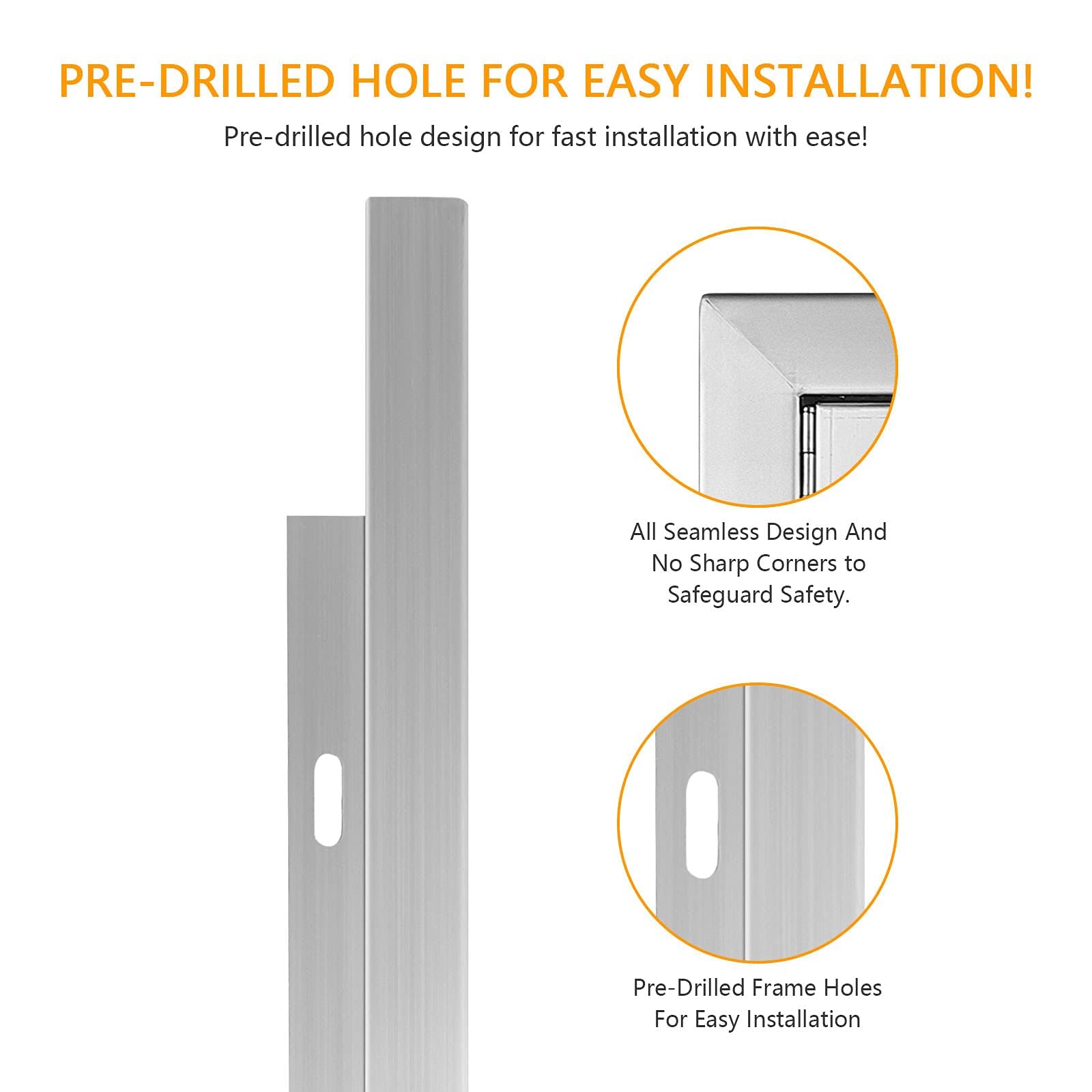 PRE-DRILLED HOLE FOR EASY INSTALLATION!

Pre-drilled hole design for fast installation with ease!

All Seamless Design And No Sharp Corners to Safeguard Safety.

Pre-Drilled Frame Holes For Easy Installation