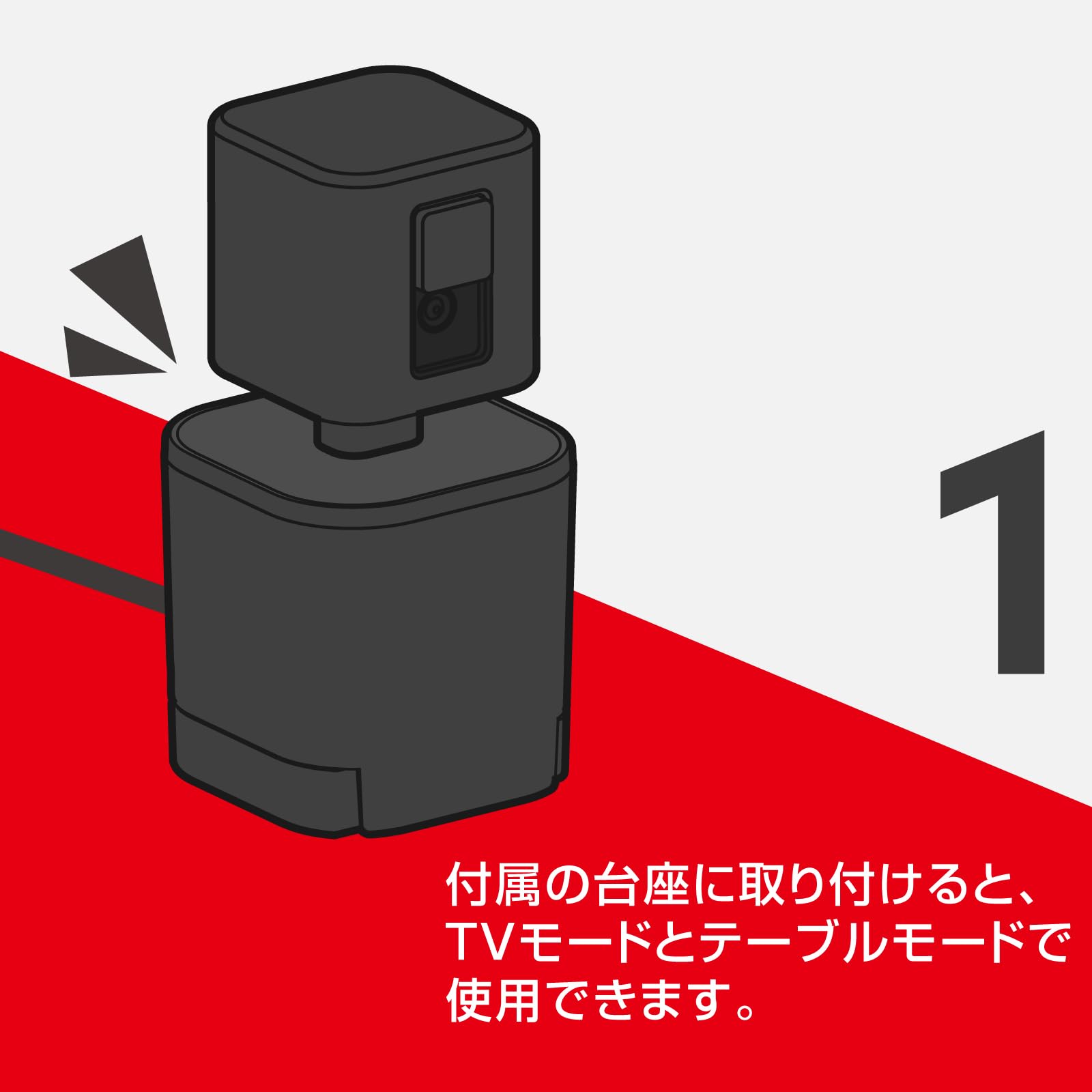 1

付属の台座に取り付けると、TVモードとテーブルモードで使用できます。