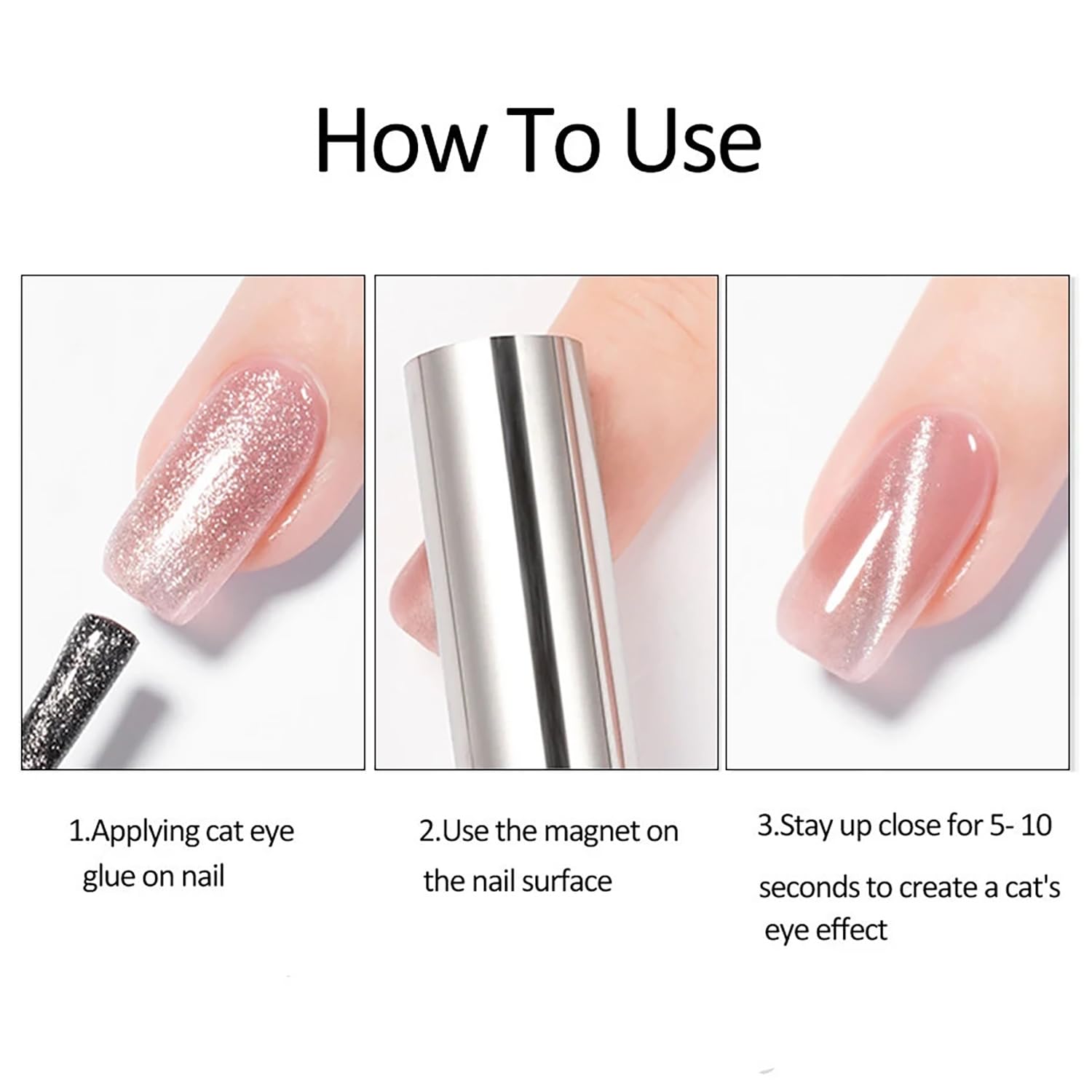 How To Use

1.Applying cat eye glue on nail

2.Use the magnet on the nail surface

3.Stay up close for 5- 10 seconds to create a cat's eye effect