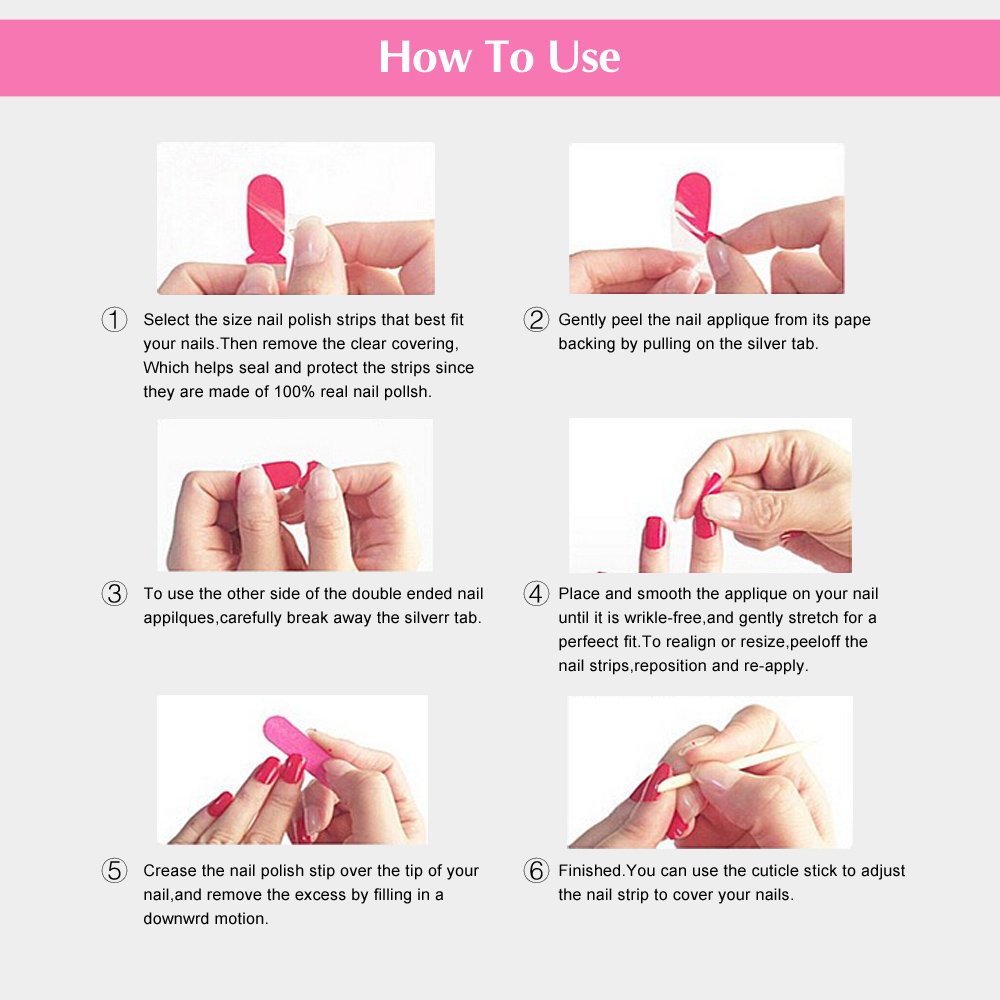 How To Use

① Select the size nail polish strips that best fit your nails.Then remove the clear covering, Which helps seal and protect the strips since they are made of 100% real nail pollsh.

② Gently peel the nail applique from its pape backing by pulling on the silver tab.

③ To use the other side of the double ended nail appilques,carefully break away the silverr tab.

④ Place and smooth the applique on your nail until it is wrikle-free,and gently stretch for a perfeect fit.To realign or resize,peeloff the nail strips,reposition and re-apply.

⑤ Crease the nail polish stip over the tip of your nail,and remove the excess by filling in a downwrd motion.

⑥ Finished.You can use the cuticle stick to adjust the nail strip to cover your nails.