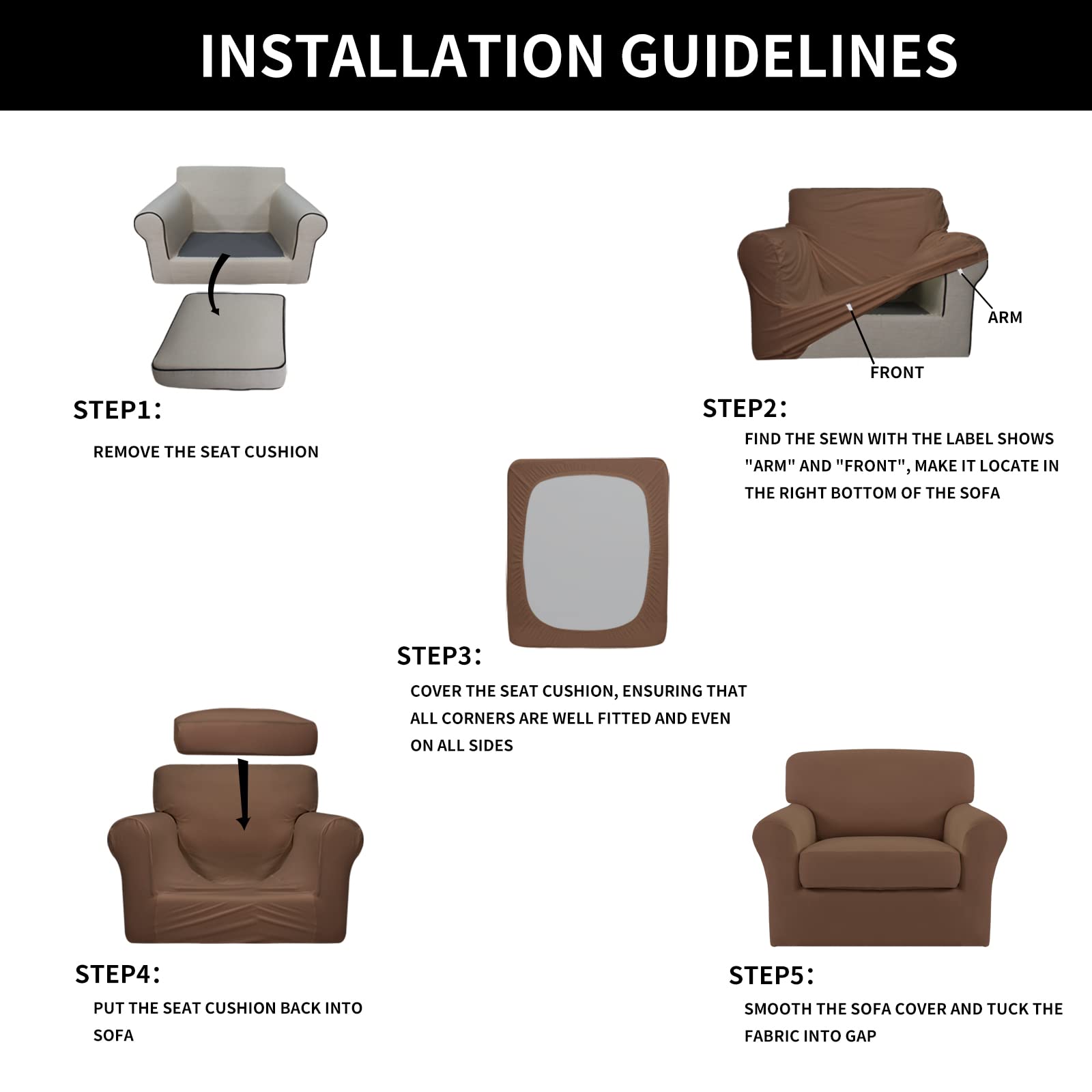 INSTALLATION GUIDELINES

STEP1:
REMOVE THE SEAT CUSHION

ARM
FRONT

STEP2:
FIND THE SEWN WITH THE LABEL SHOWS "ARM" AND "FRONT", MAKE IT LOCATE IN THE RIGHT BOTTOM OF THE SOFA

STEP3:
COVER THE SEAT CUSHION, ENSURING THAT ALL CORNERS ARE WELL FITTED AND EVEN ON ALL SIDES

STEP4:
PUT THE SEAT CUSHION BACK INTO SOFA

STEP5:
SMOOTH THE SOFA COVER AND TUCK THE FABRIC INTO GAP