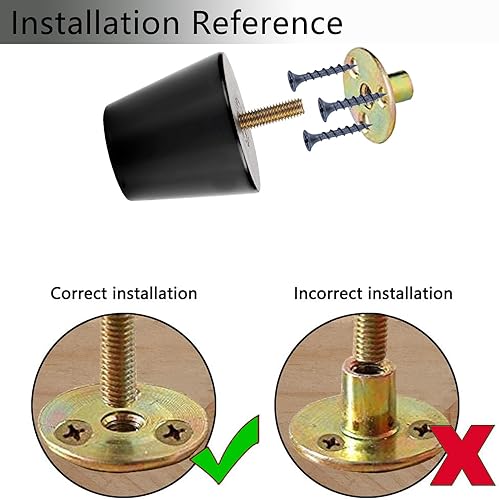 Installation Reference

Correct installation

Incorrect installation