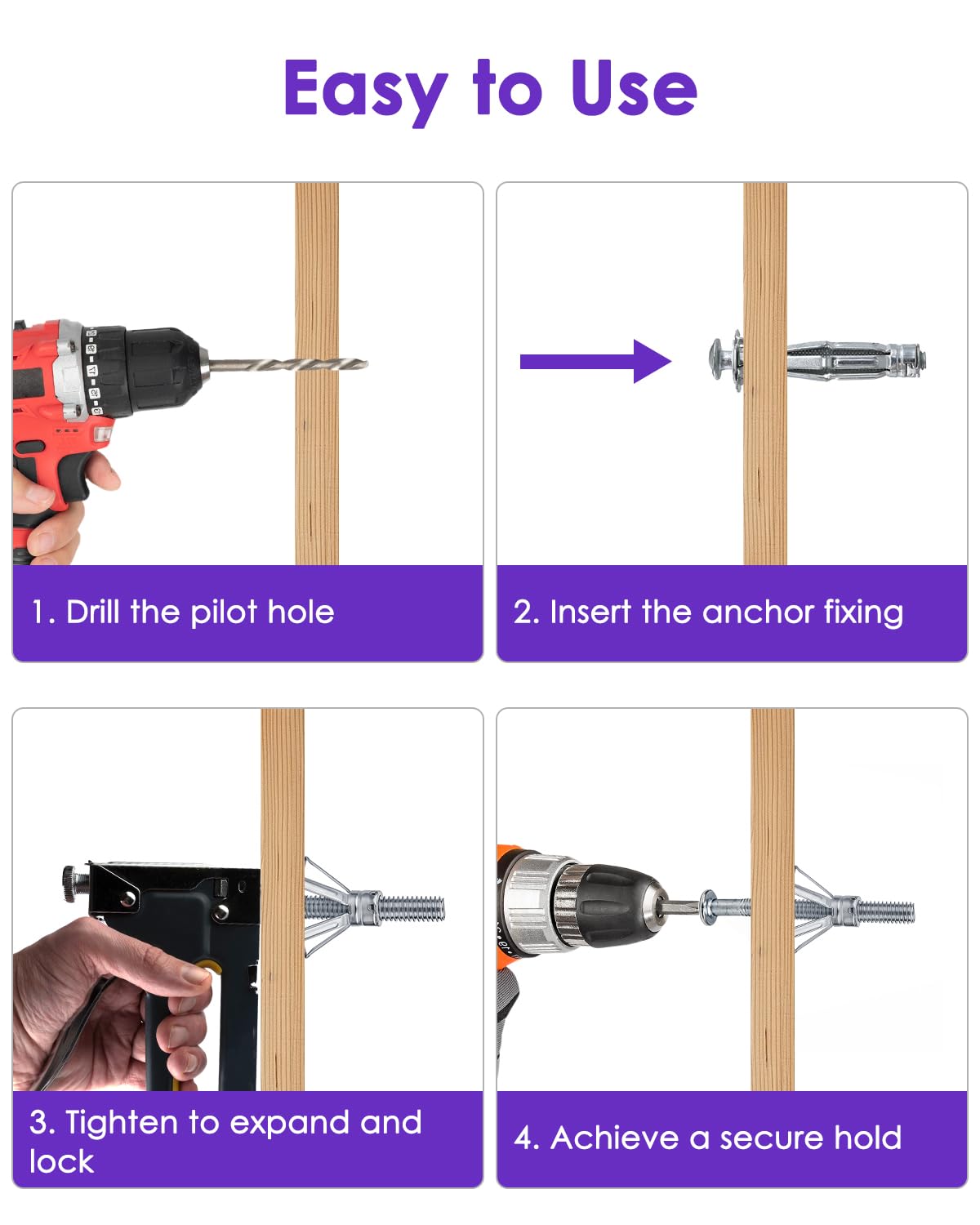 Easy to Use

1. Drill the pilot hole

2. Insert the anchor fixing

3. Tighten to expand and lock

4. Achieve a secure hold