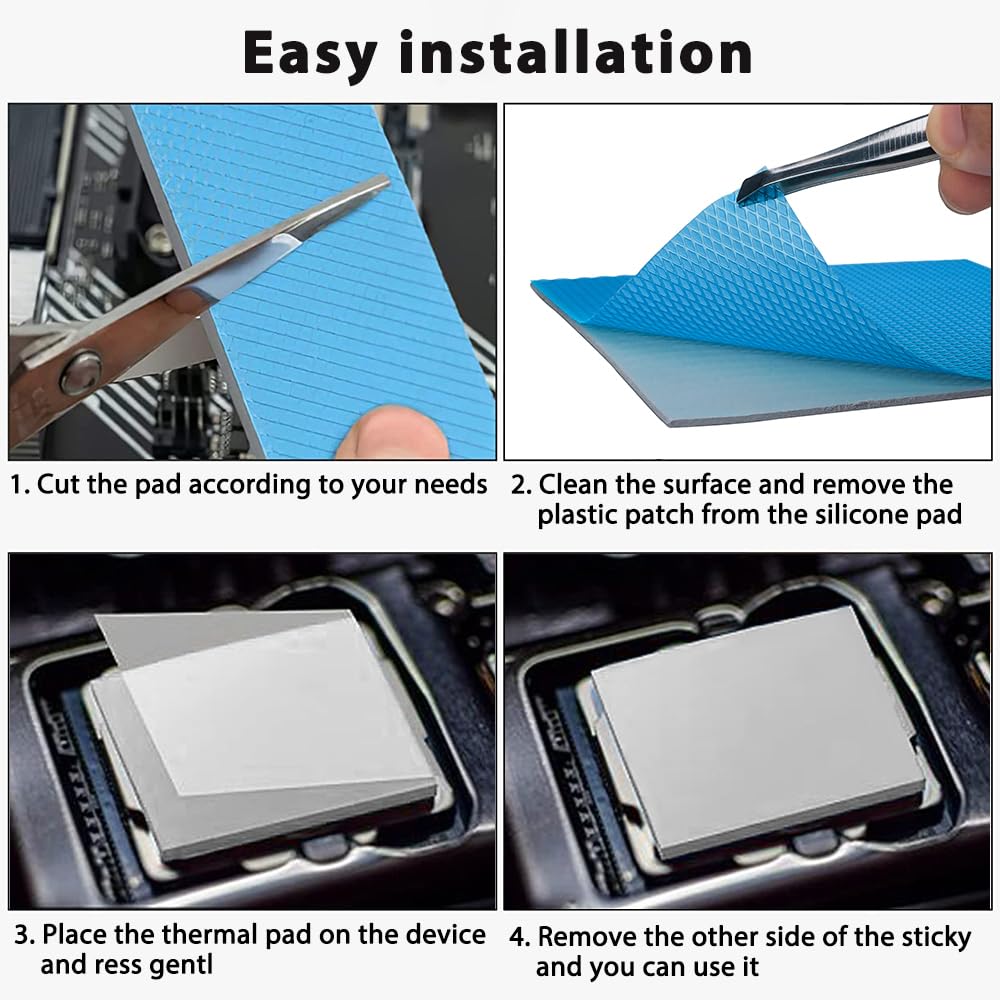 Easy installation

1. Cut the pad according to your needs

2. Clean the surface and remove the plastic patch from the silicone pad

3. Place the thermal pad on the device and ress gentl

4. Remove the other side of the sticky and you can use it