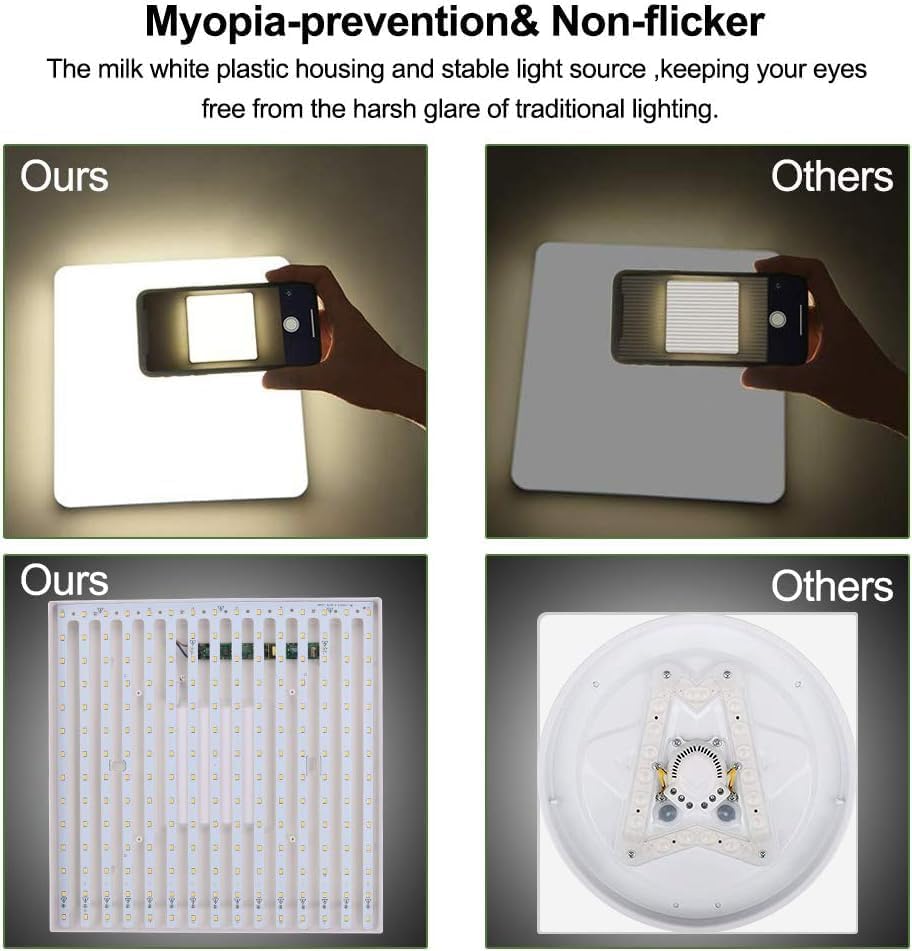 Myopia-prevention& Non-flicker

The milk white plastic housing and stable light source ,keeping your eyes free from the harsh glare of traditional lighting.

Ours

Others

Ours

Others