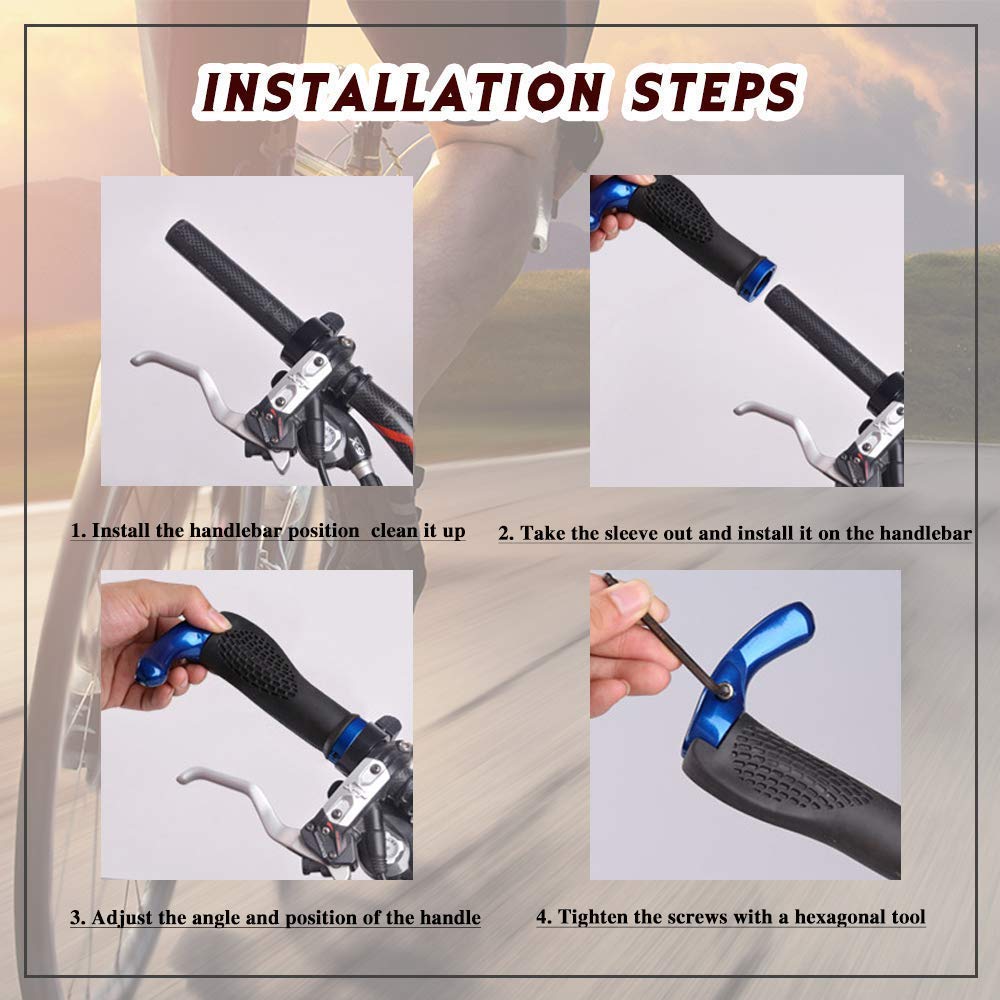 INSTALLATION STEPS

1. Install the handlebar position clean it up

2. Take the sleeve out and install it on the handlebar

3. Adjust the angle and position of the handle

4. Tighten the screws with a hexagonal tool