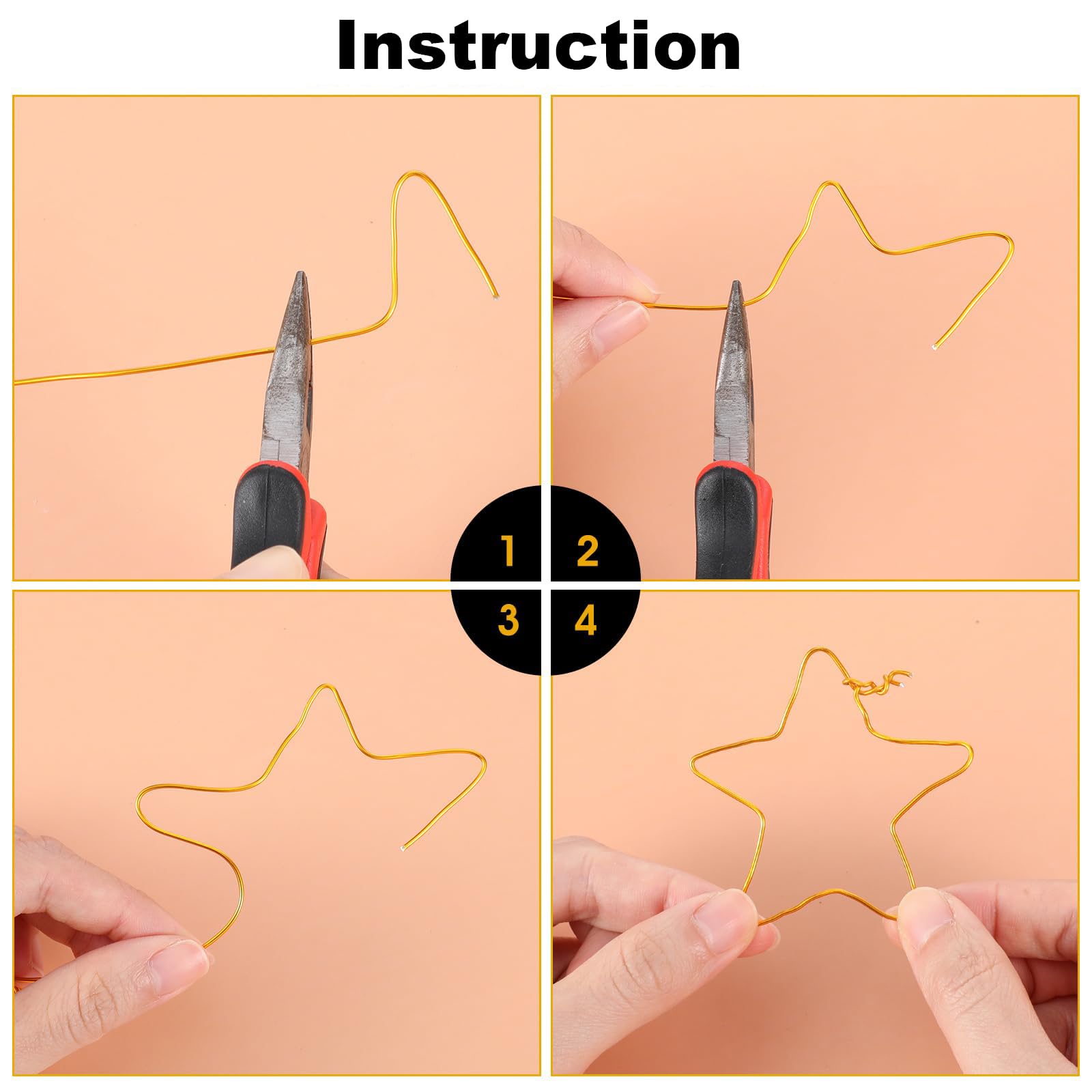 Instruction

1 2
3 4