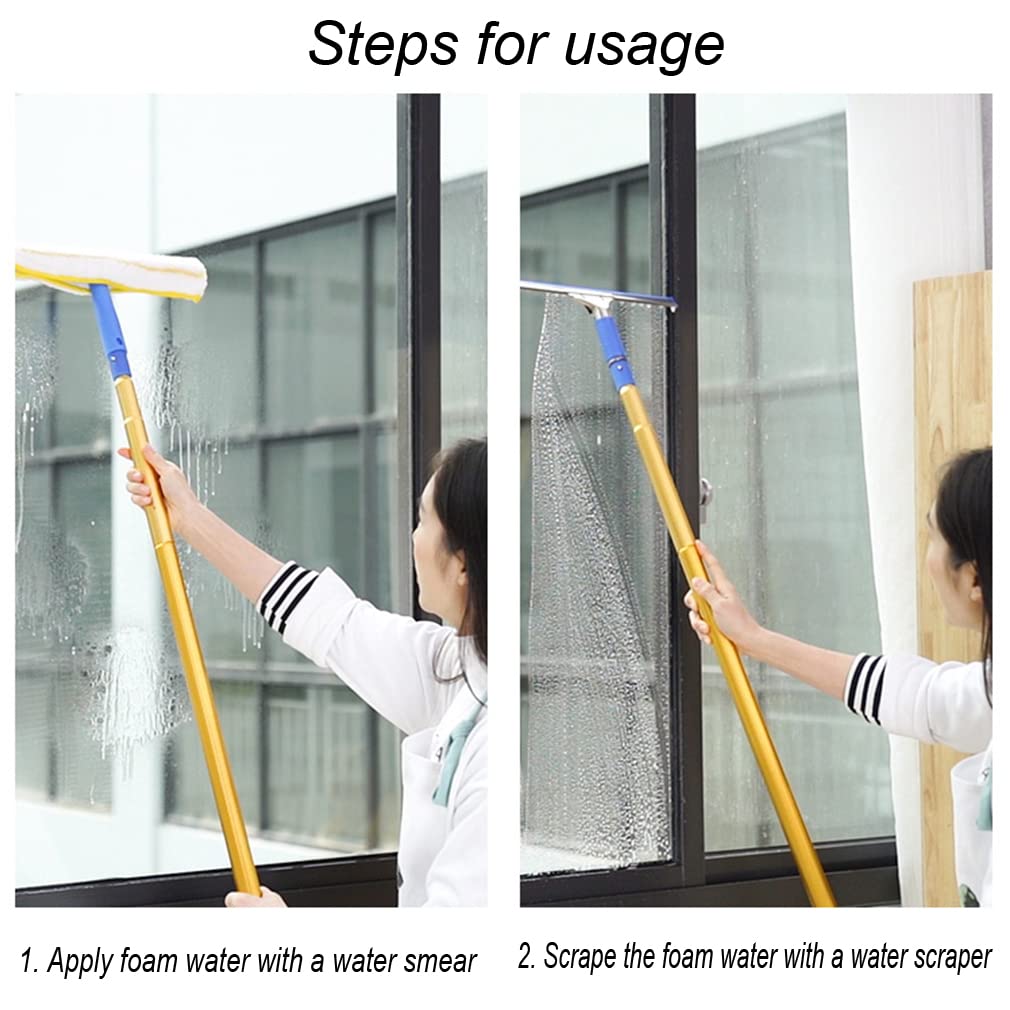 Steps for usage

1. Apply foam water with a water smear

2. Scrape the foam water with a water scraper