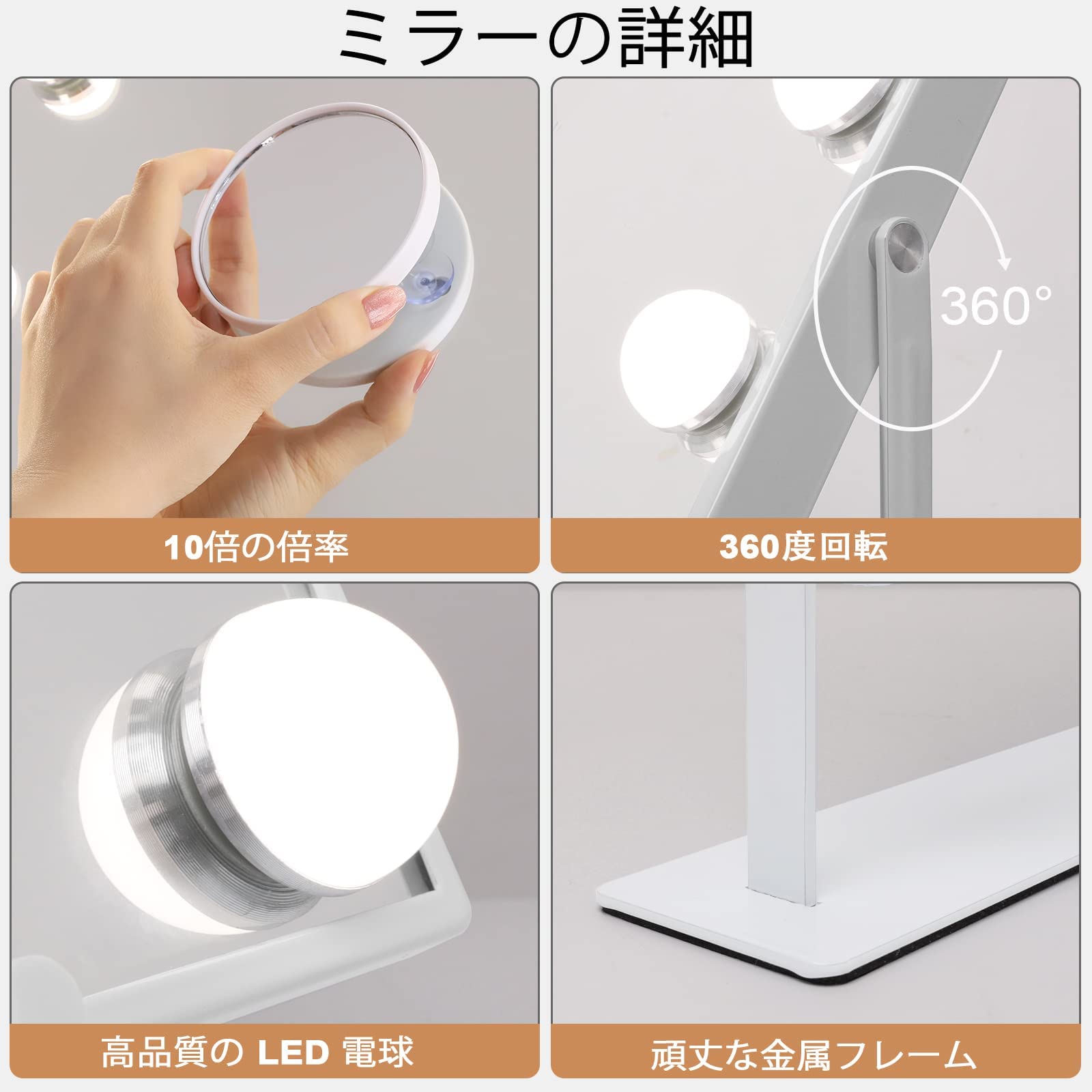 ミラーの詳細

10倍の倍率

360°

360度回転

高品質の LED 電球

頑丈な金属フレーム