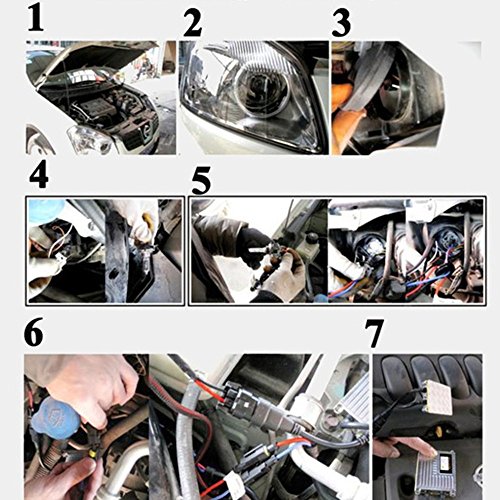 1
2
3
4
5
6
7