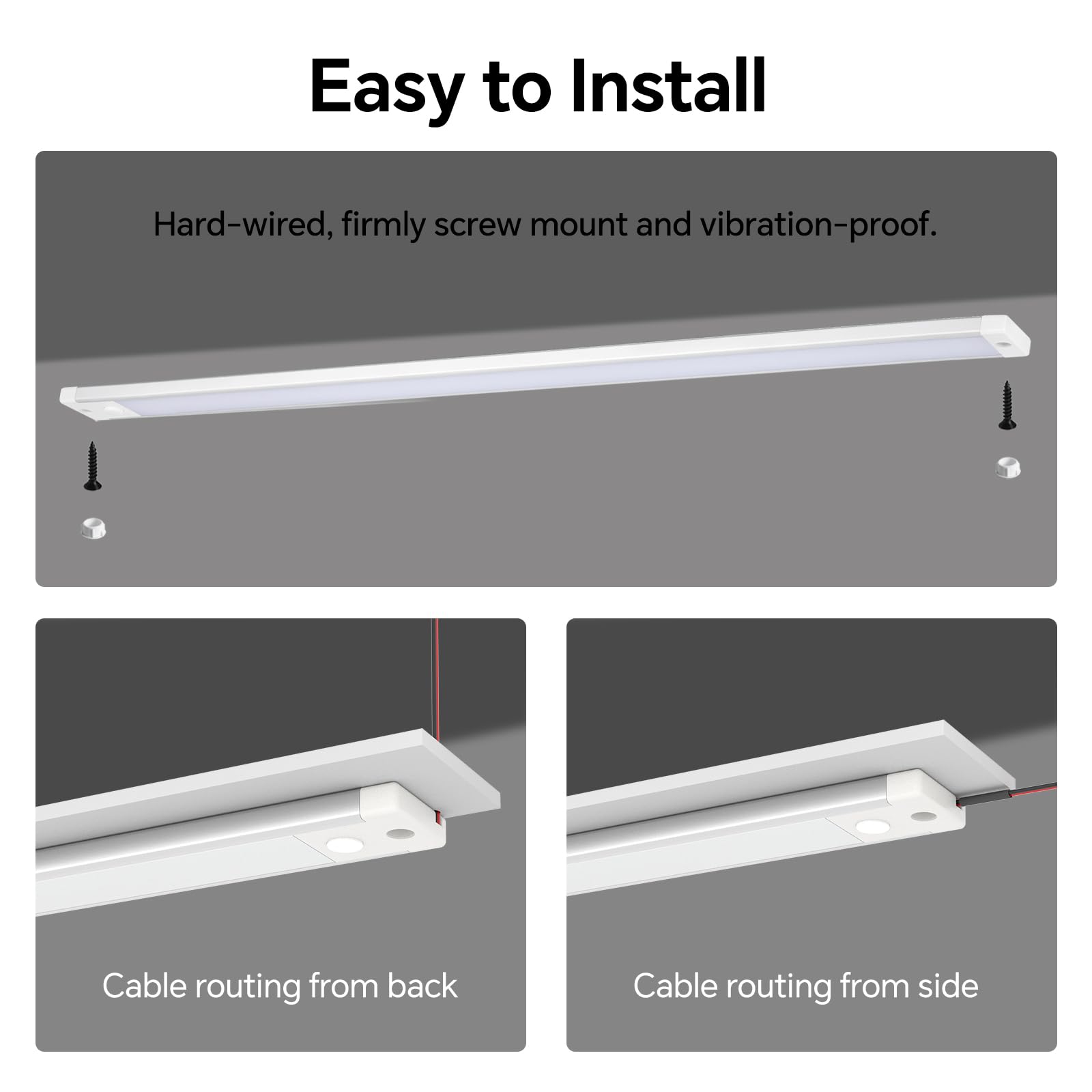 Easy to Install

Hard-wired, firmly screw mount and vibration-proof.

Cable routing from back

Cable routing from side