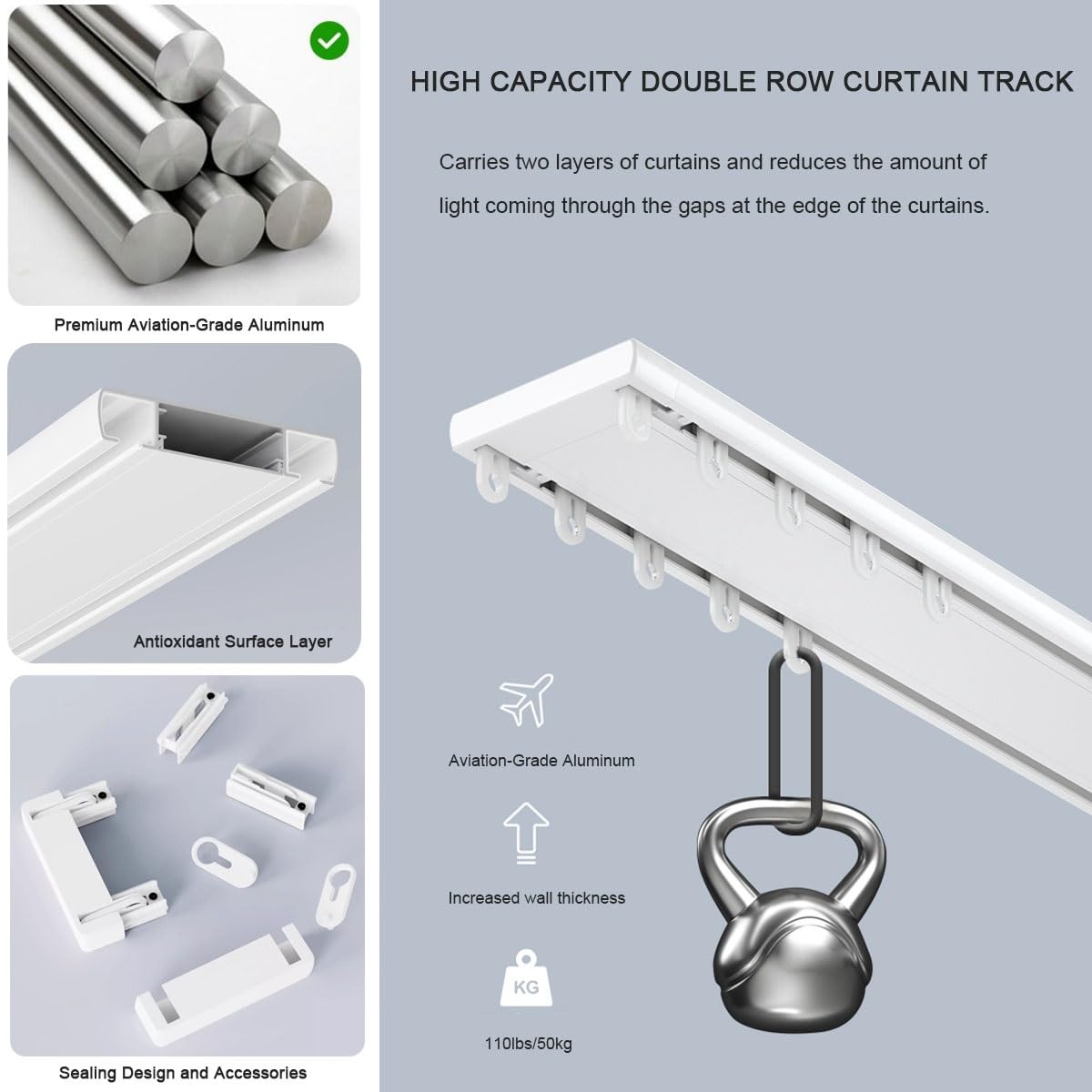 Premium Aviation-Grade Aluminum

Antioxidant Surface Layer

Sealing Design and Accessories

HIGH CAPACITY DOUBLE ROW CURTAIN TRACK

Carries two layers of curtains and reduces the amount of light coming through the gaps at the edge of the curtains.

Aviation-Grade Aluminum

Increased wall thickness

KG

110lbs/50kg