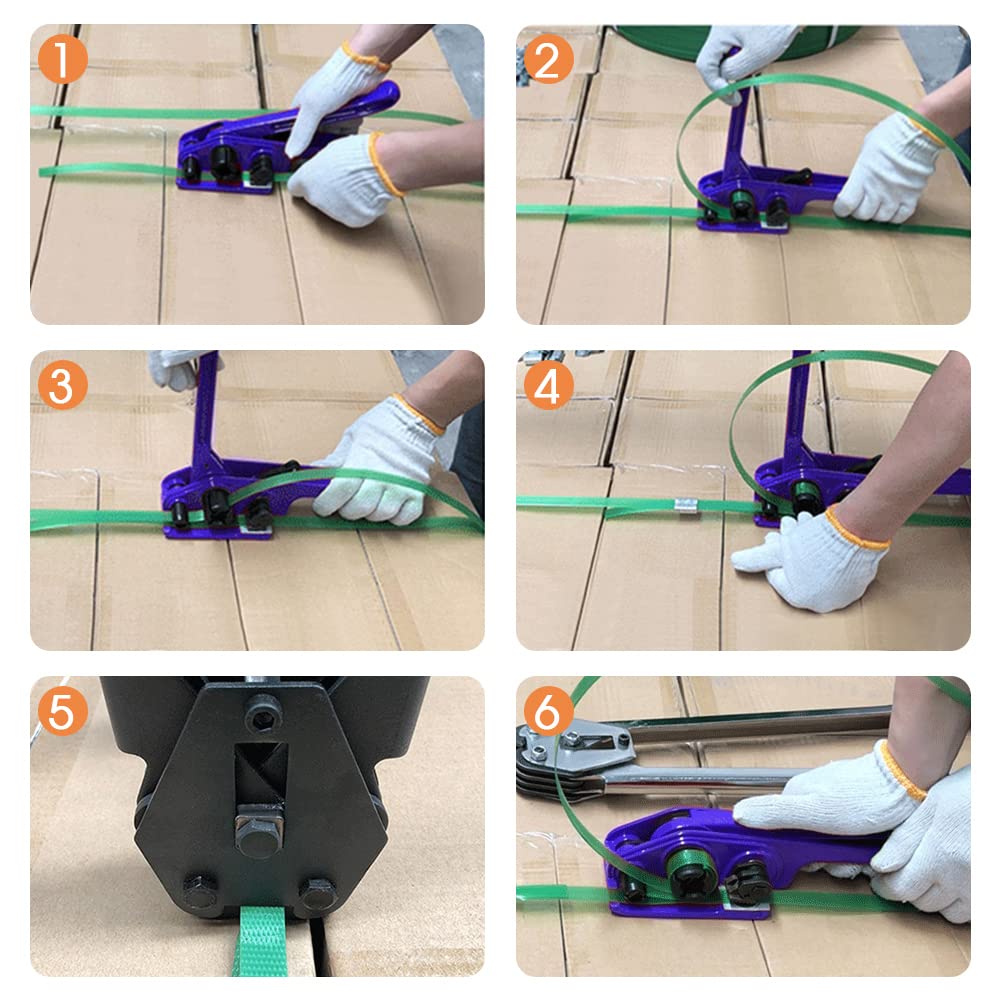 1

2

3

4

5

6