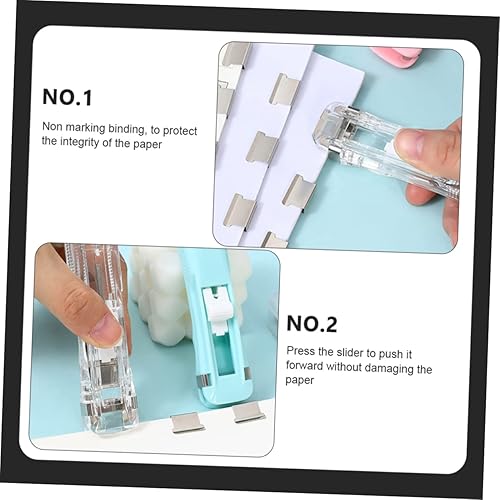 NO.1

Non marking binding, to protect the integrity of the paper

NO.2

Press the slider to push it forward without damaging the paper