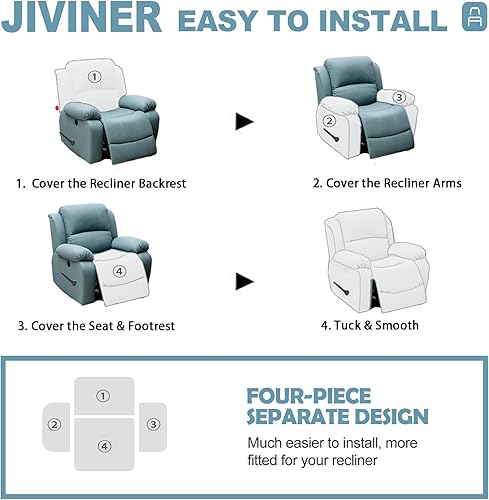 JIVINER EASY TO INSTALL

①

②

③

1. Cover the Recliner Backrest

2. Cover the Recliner Arms

④

3. Cover the Seat & Footrest

4. Tuck & Smooth

①

②

③

④

FOUR-PIECE SEPARATE DESIGN

Much easier to install, more fitted for your recliner