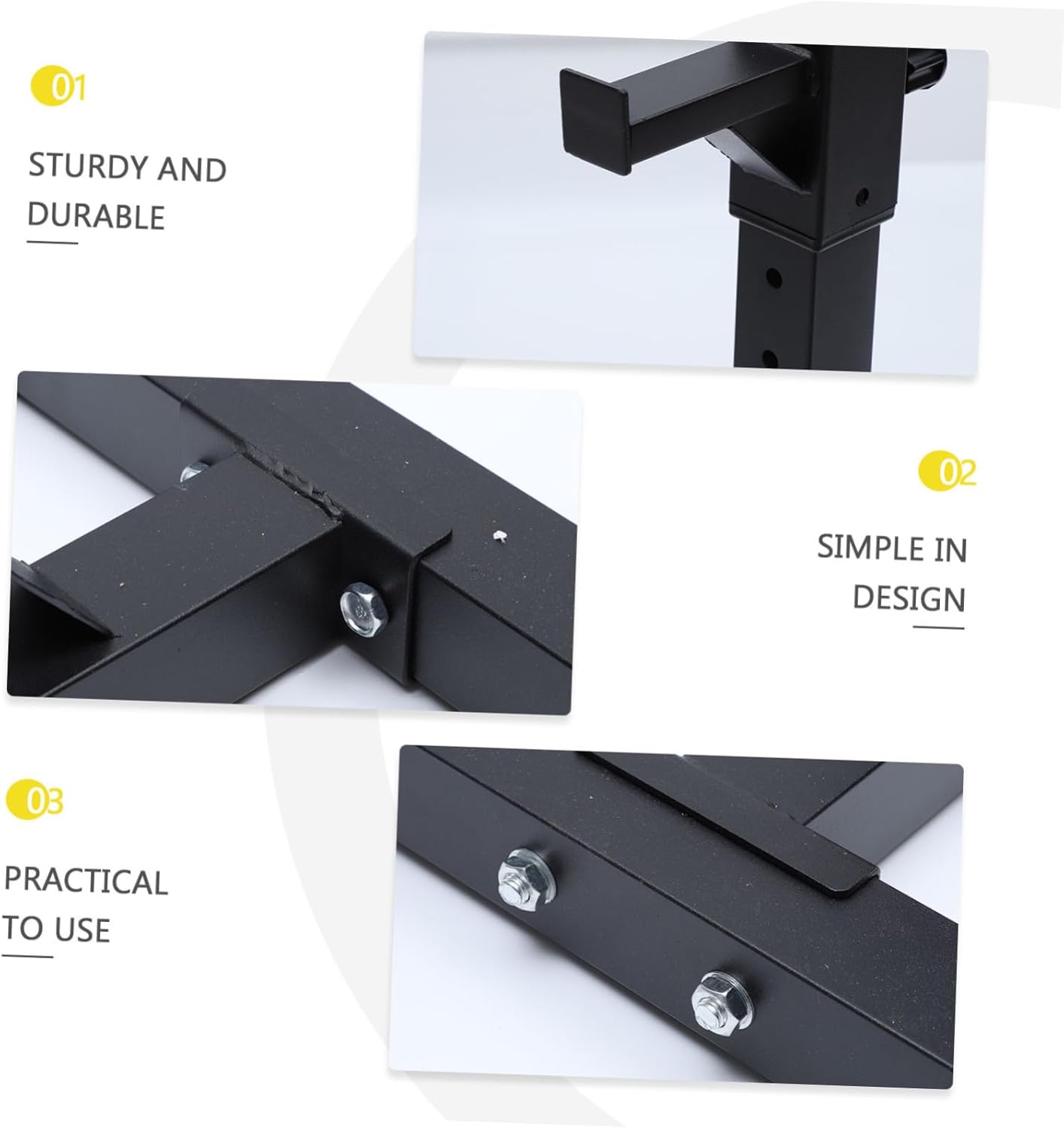 01

STURDY AND DURABLE

02

SIMPLE IN DESIGN

03

PRACTICAL TO USE