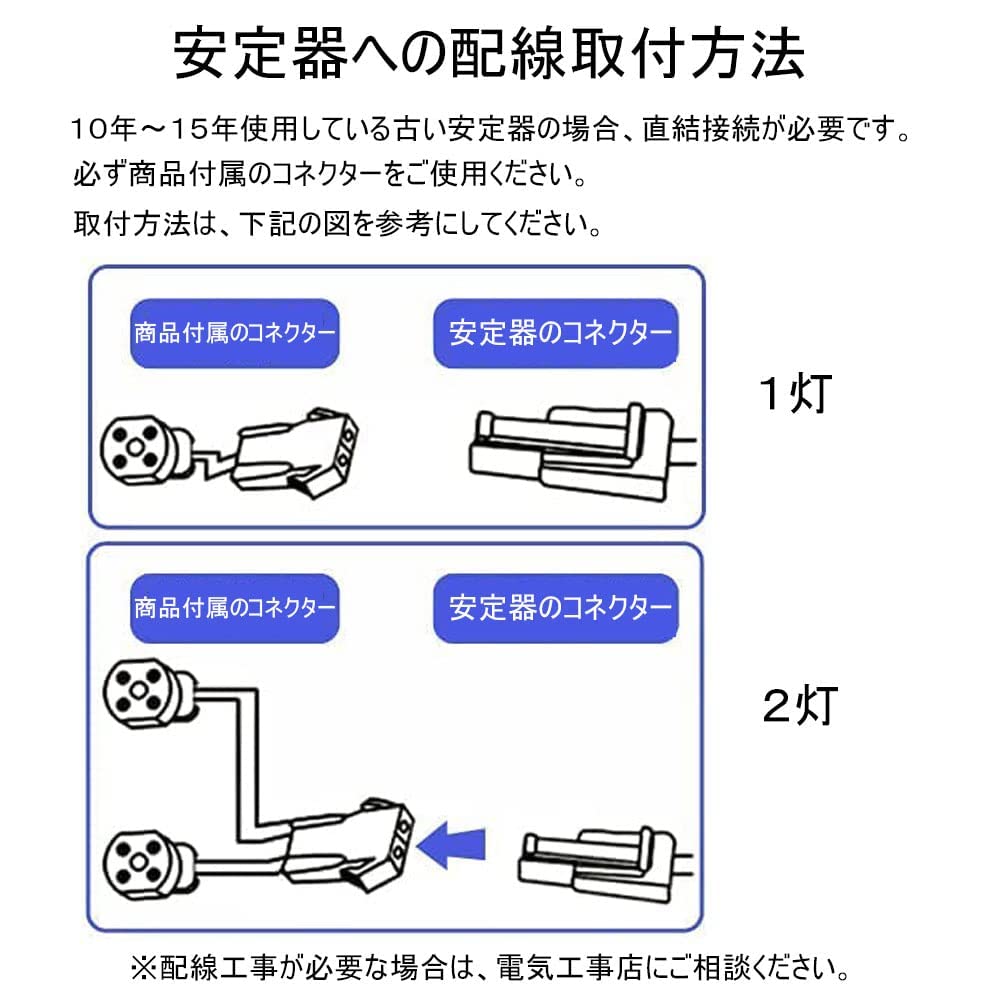 安定器への配線取付方法

10年～15年使用している古い安定器の場合、直結接続が必要です。
必ず商品付属のコネクターをご使用ください。
取付方法は、下記の図を参考にしてください。

商品付属のコネクター

安定器のコネクター

1灯

商品付属のコネクター

安定器のコネクター

2灯

※配線工事が必要な場合は、電気工事店にご相談ください。