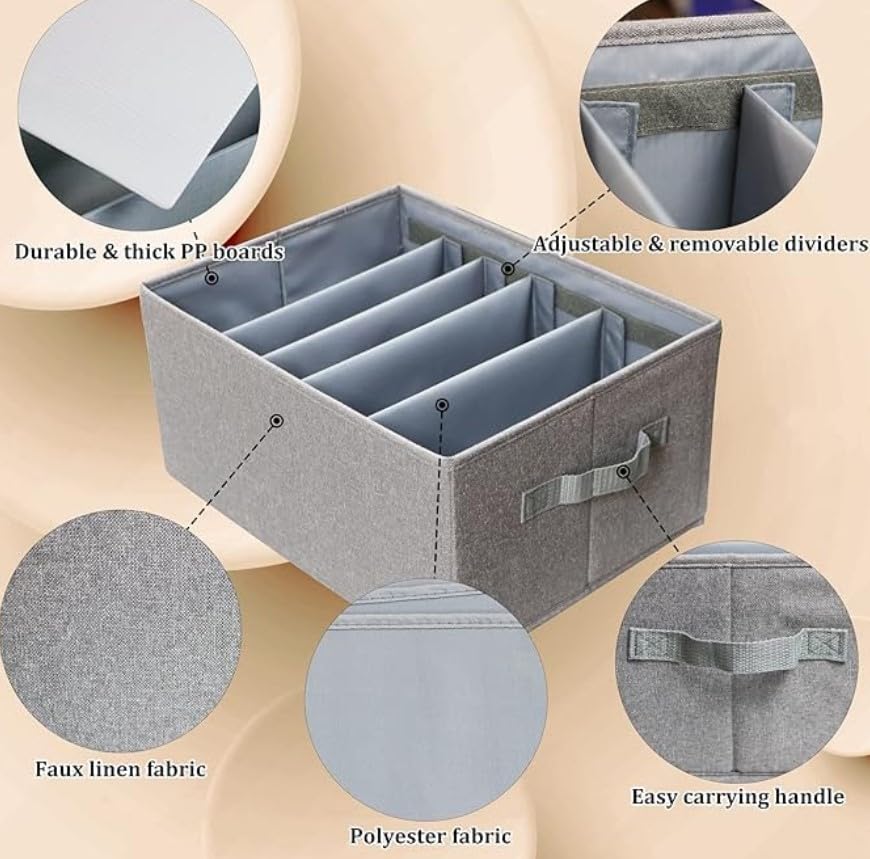 Durable & thick PP boards

Adjustable & removable dividers

Faux linen fabric

Polyester fabric

Easy carrying handle