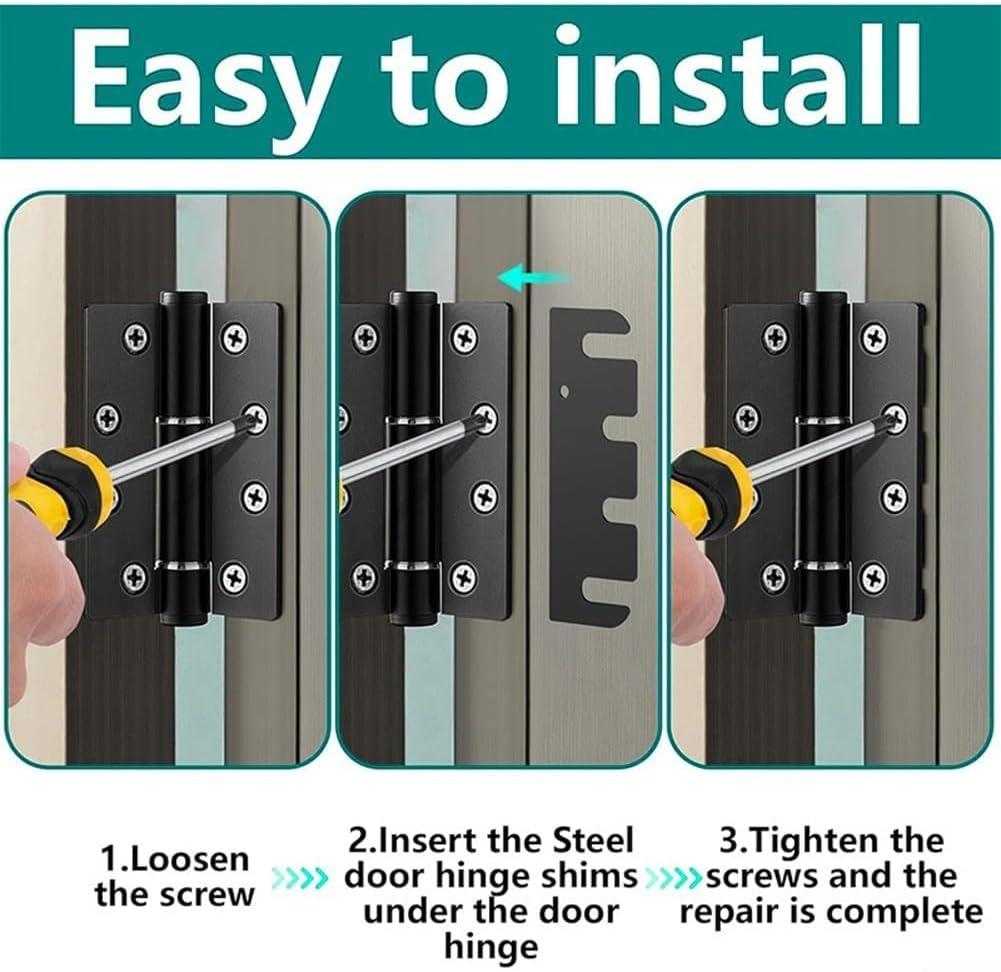 Easy to install

1.Loosen the screw

2.Insert the Steel door hinge shims under the door hinge

3.Tighten the screws and the repair is complete