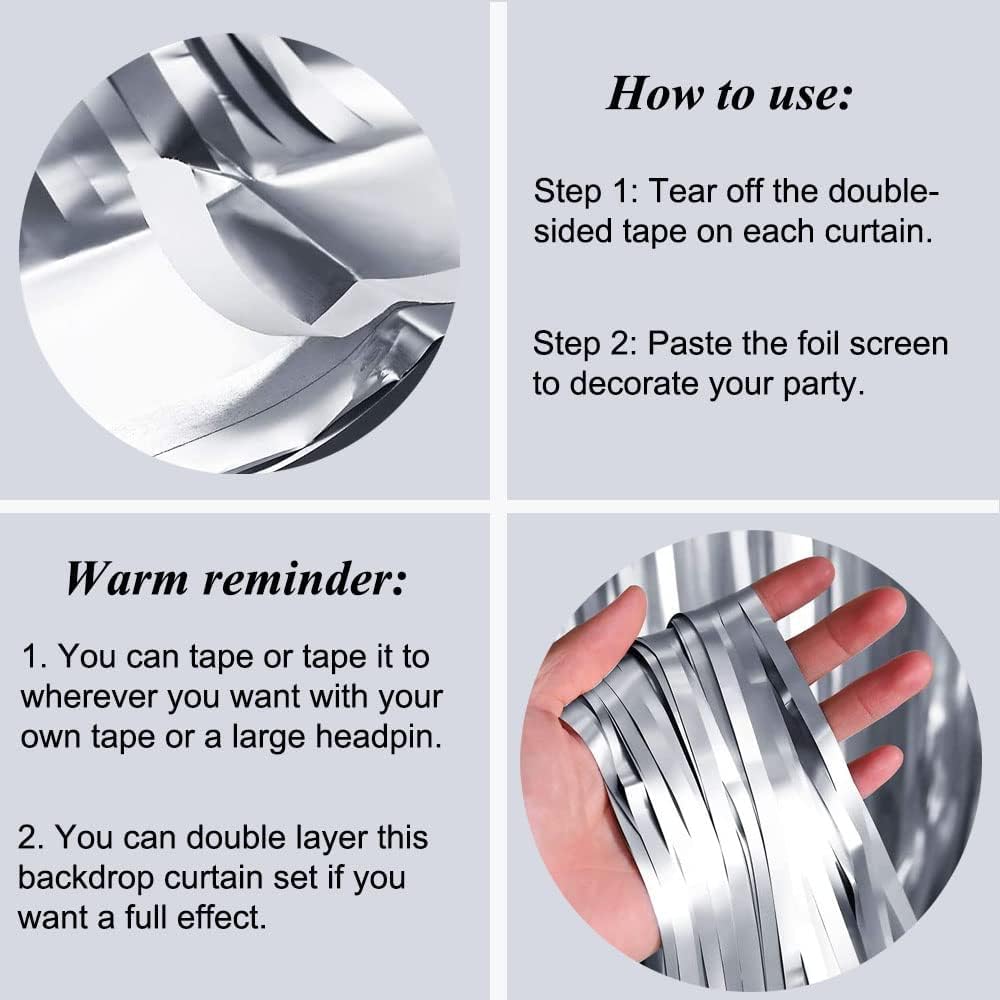 How to use:

Step 1: Tear off the double-sided tape on each curtain.

Step 2: Paste the foil screen to decorate your party.

Warm reminder:

1. You can tape or tape it to wherever you want with your own tape or a large headpin.

2. You can double layer this backdrop curtain set if you want a full effect.