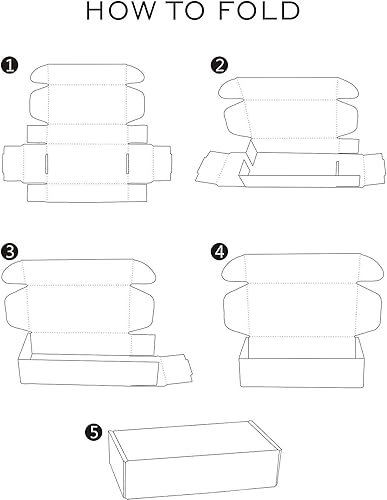 HOW TO FOLD

1

2

3

4

5