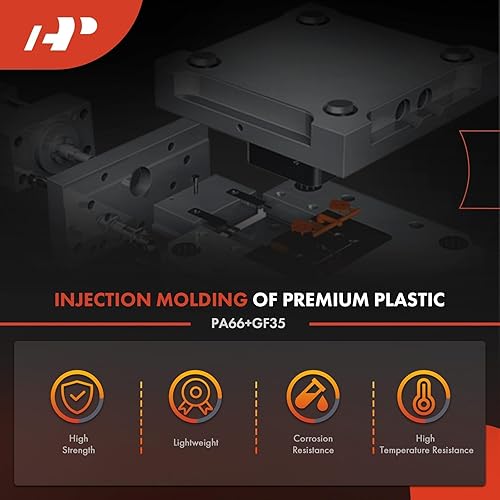 INJECTION MOLDING OF PREMIUM PLASTIC

PA66+GF35

High Strength

Lightweight

Corrosion Resistance

High Temperature Resistance