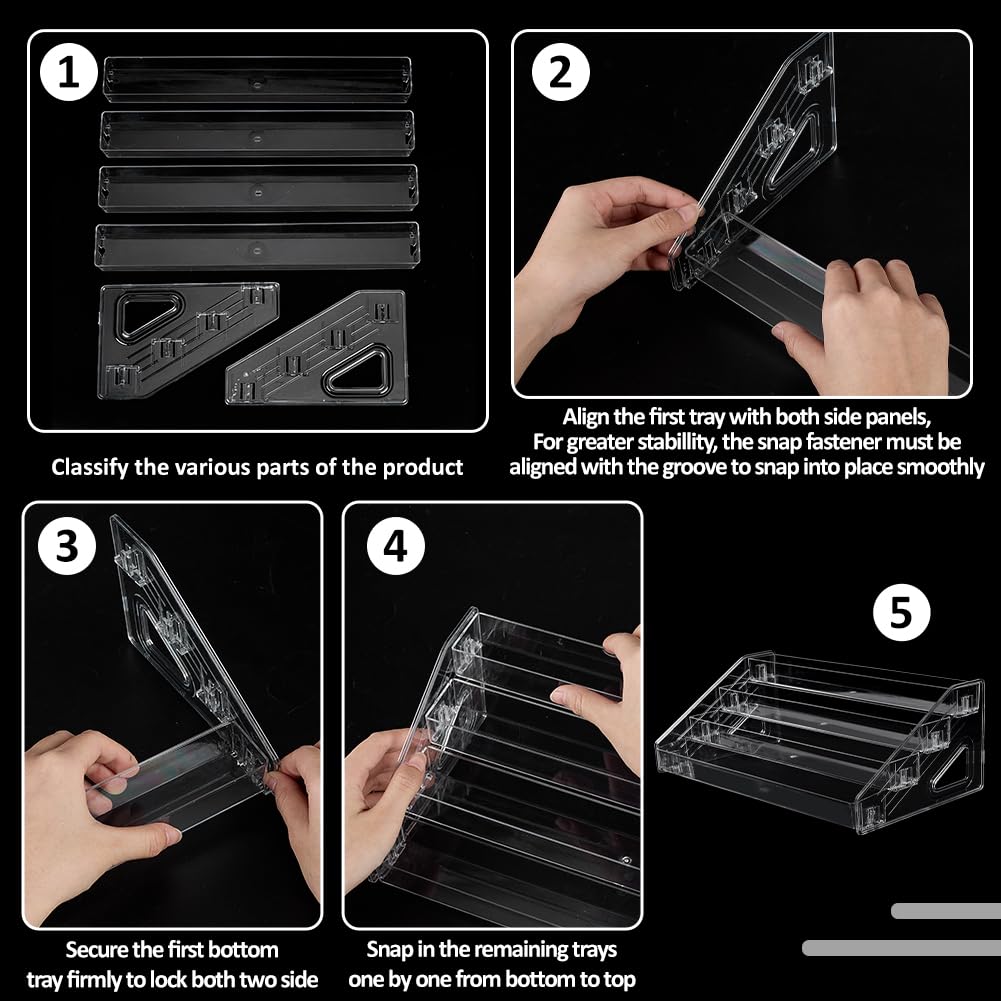 1

Classify the various parts of the product

2

Align the first tray with both side panels, For greater stabillity, the snap fastener must be aligned with the groove to snap into place smoothly

3

Secure the first bottom tray firmly to lock both two side

4

Snap in the remaining trays one by one from bottom to top

5