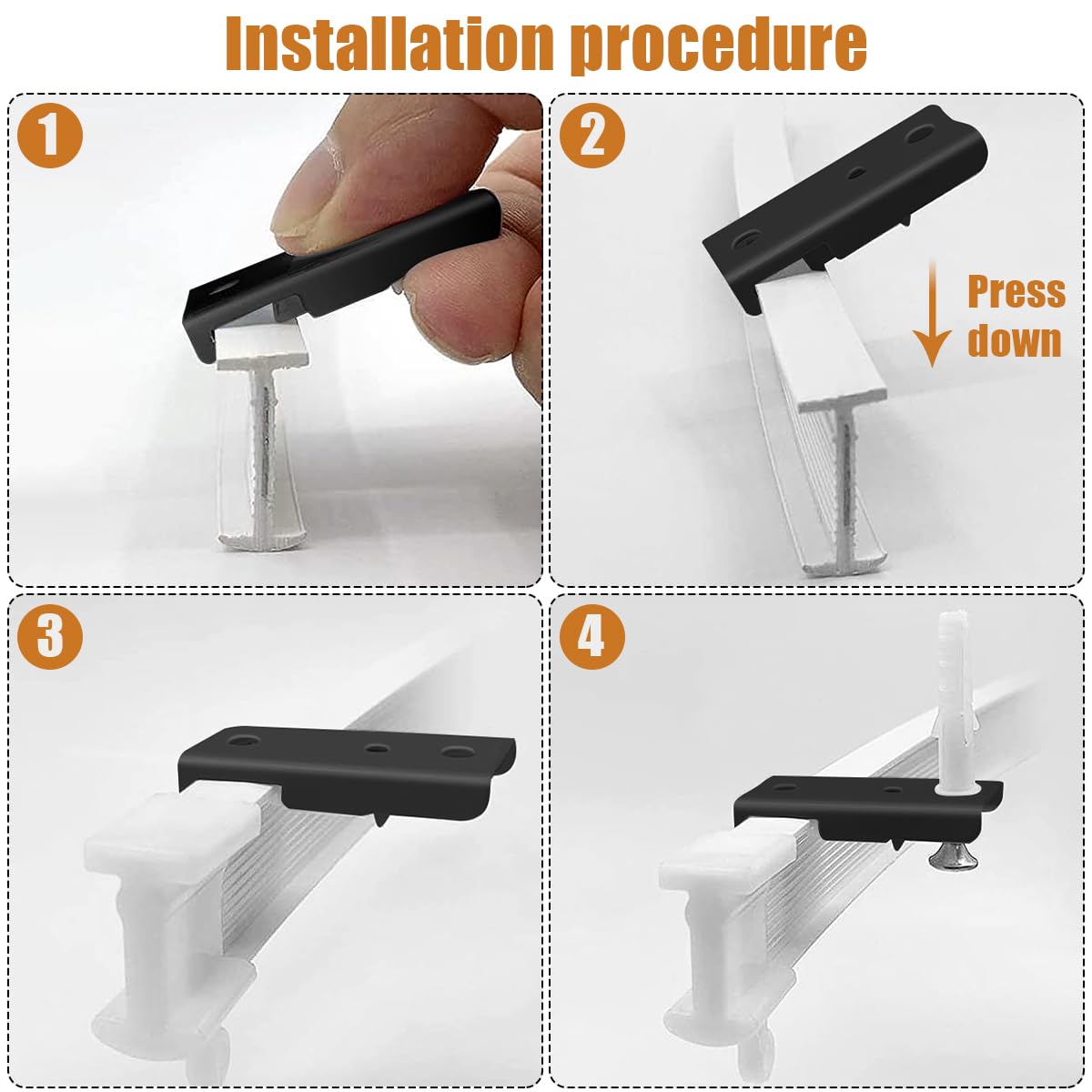 Installation procedure

1

2

Press down

3

4