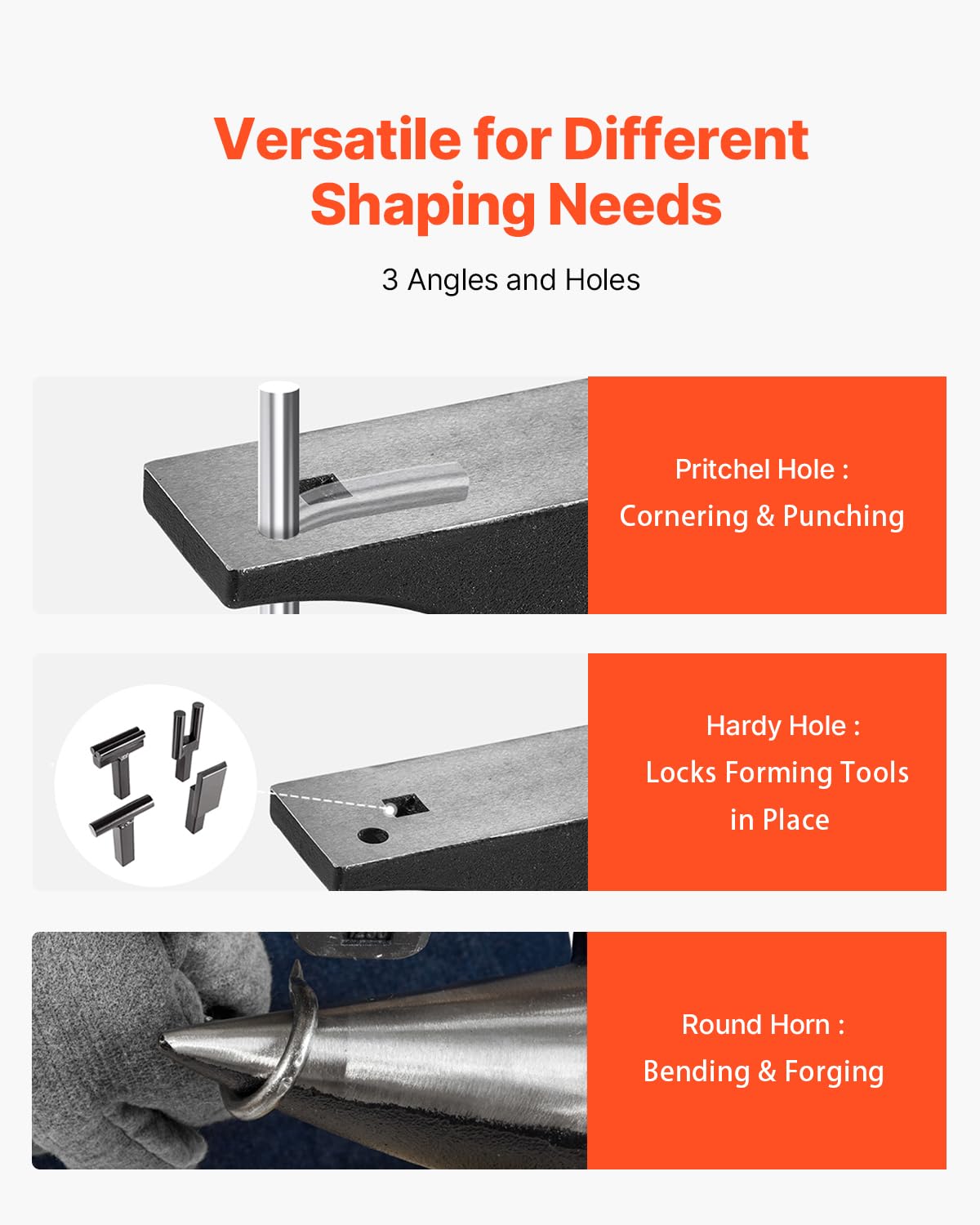 Versatile for Different Shaping Needs

3 Angles and Holes

Pritchel Hole :
Cornering & Punching

Hardy Hole :
Locks Forming Tools in Place

Round Horn :
Bending & Forging