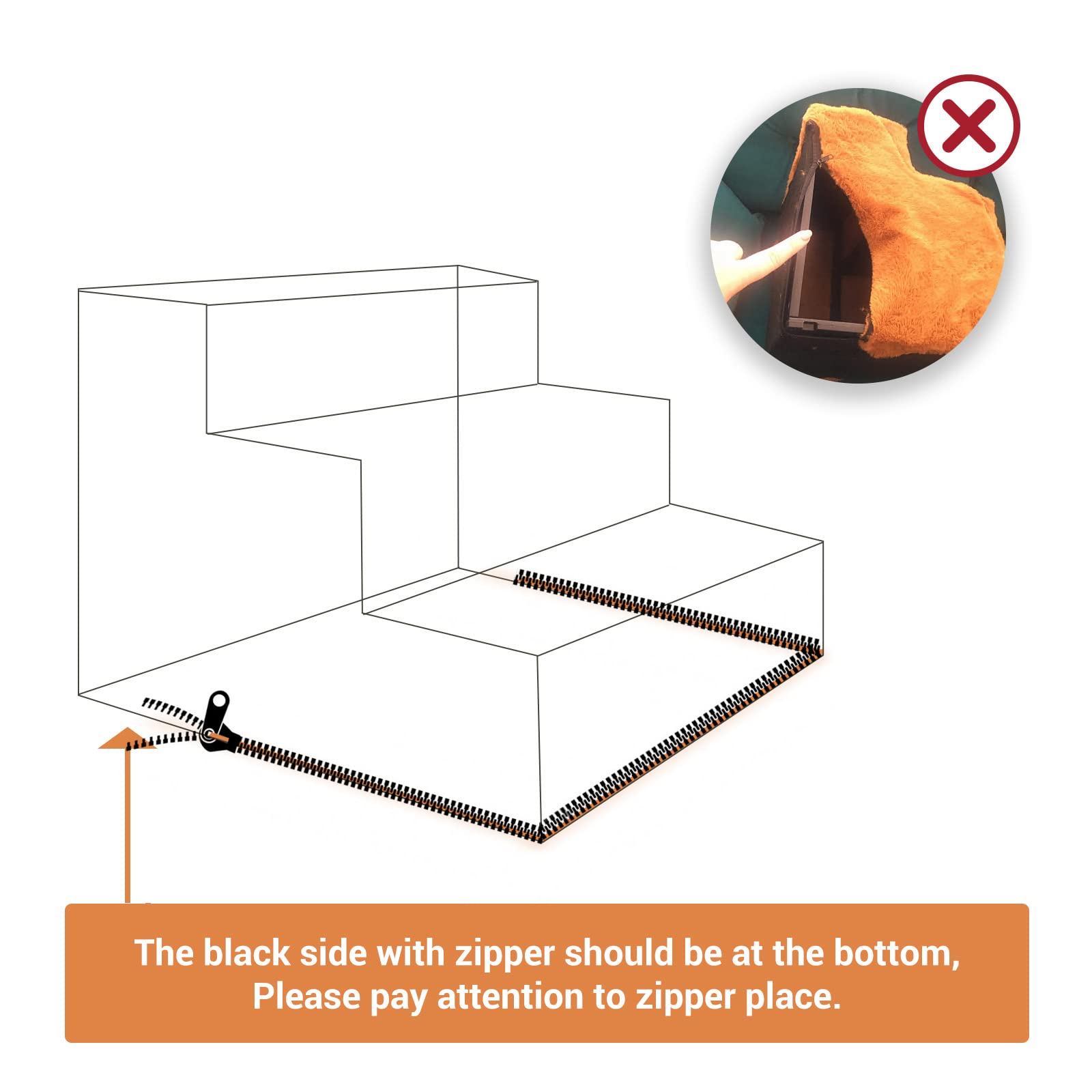 The black side with zipper should be at the bottom, Please pay attention to zipper place.