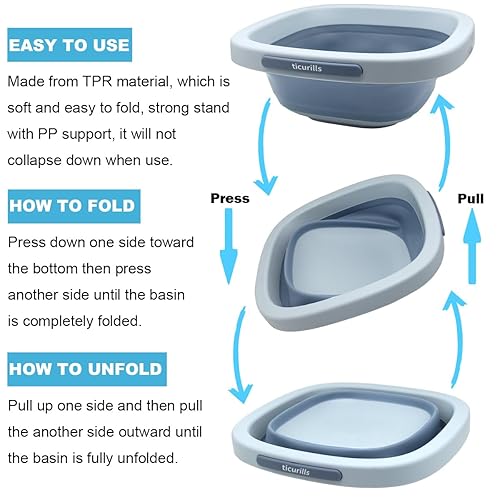 EASY TO USE

Made from TPR material, which is soft and easy to fold, strong stand with PP support, it will not collapse down when use.

HOW TO FOLD

Press down one side toward the bottom then press another side until the basin is completely folded.

HOW TO UNFOLD

Pull up one side and then pull the another side outward until the basin is fully unfolded.

ticurills

Press

Pull

ticurills