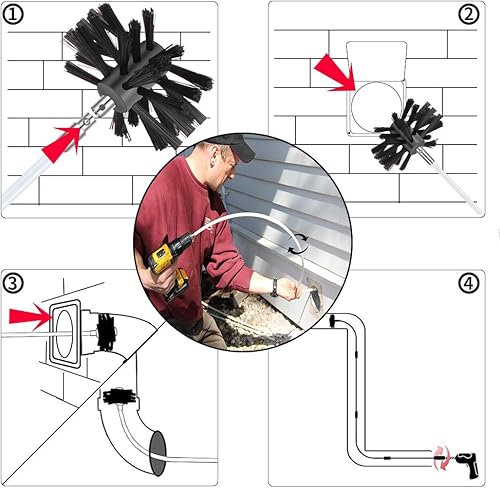 ①
②
③
④