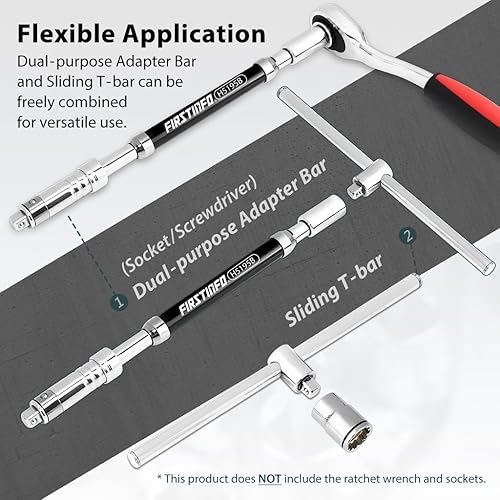 Flexible Application

Dual-purpose Adapter Bar and Sliding T-bar can be freely combined for versatile use.

FIRSTINFO H5195B

(Socket/Screwdriver)
1 Dual-purpose Adapter Bar

FIRSTINFO H5195B

2

Sliding T-bar

* This product does NOT include the ratchet wrench and sockets.