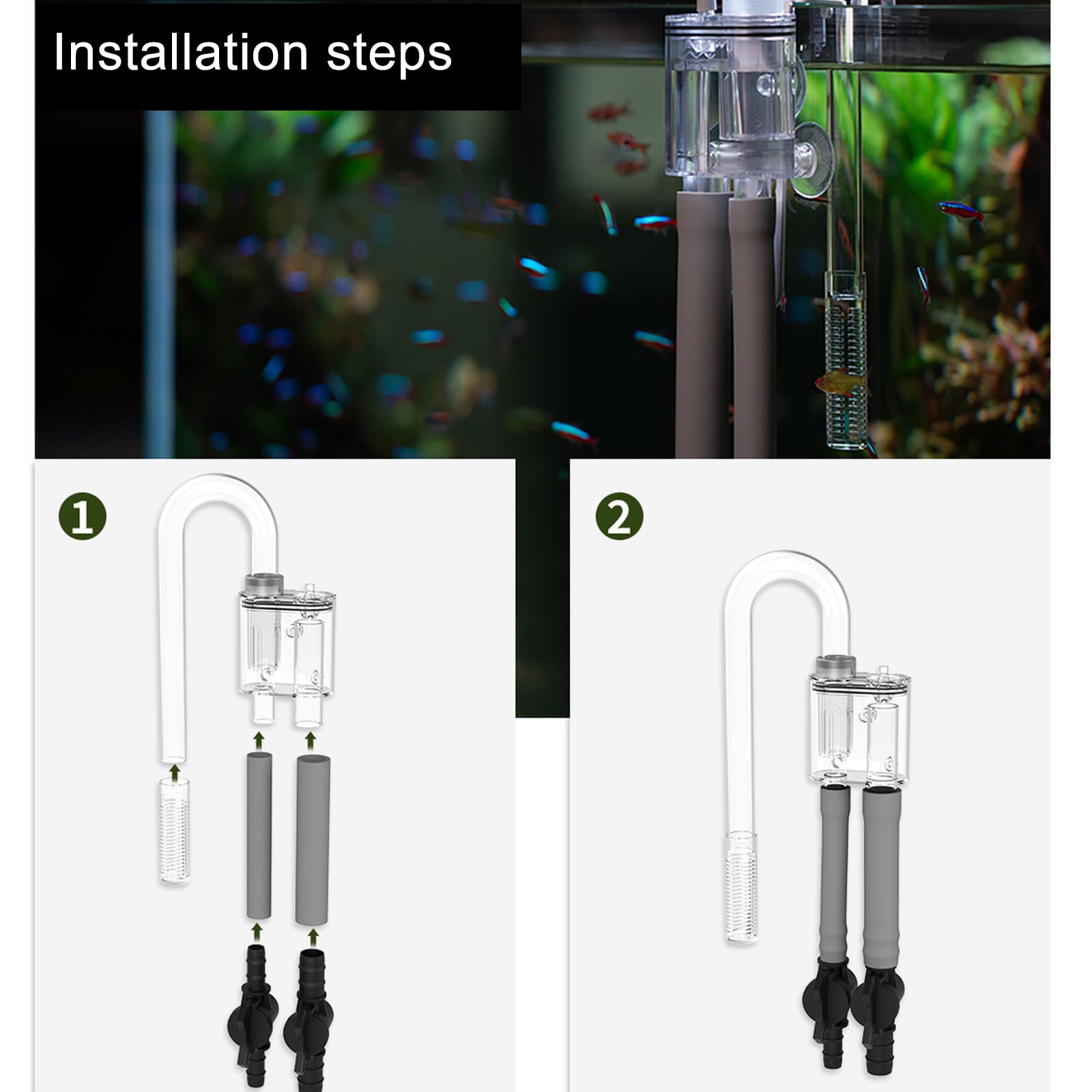 Installation steps

1

2