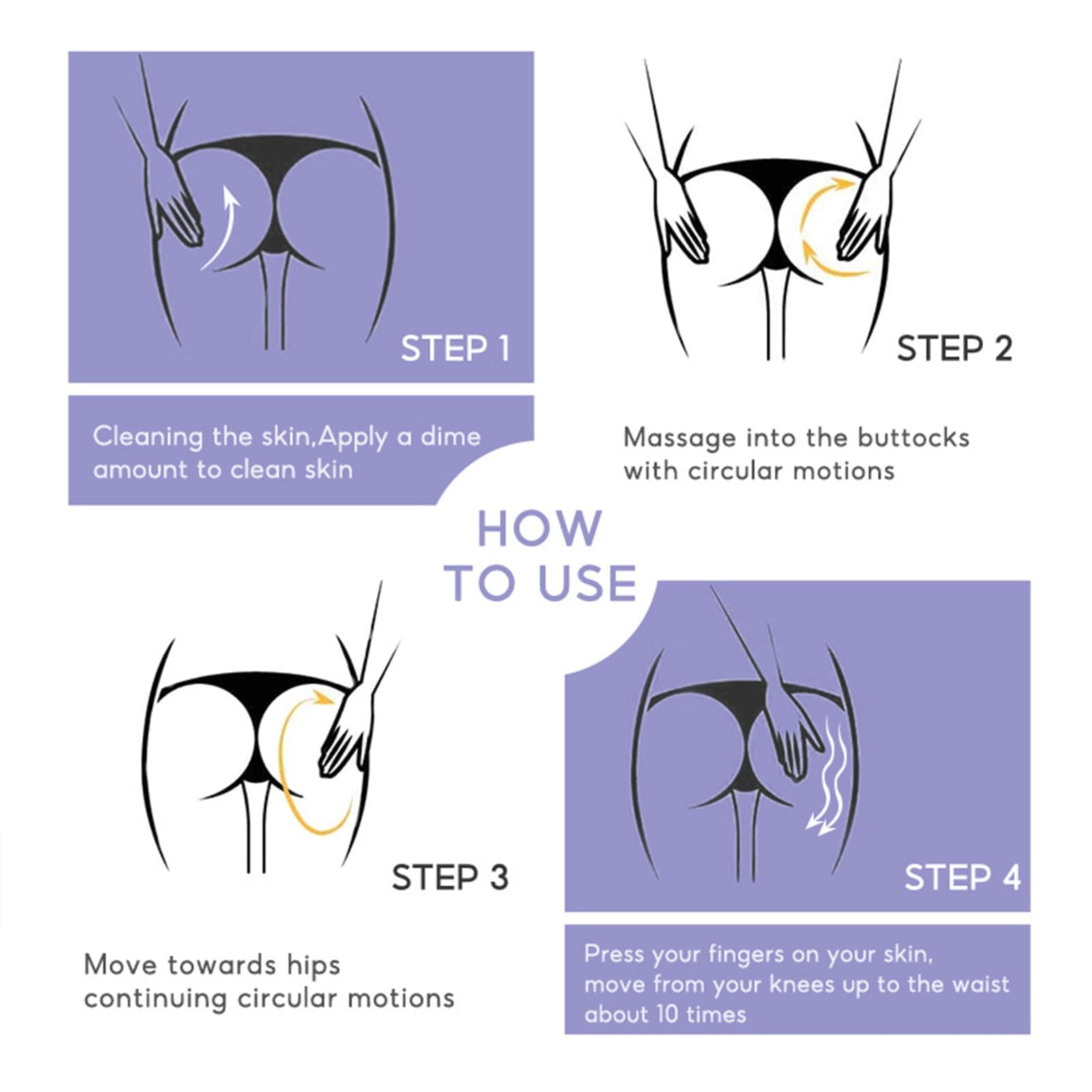 STEP 1

Cleaning the skin,Apply a dime amount to clean skin

STEP 2

Massage into the buttocks with circular motions

HOW TO USE

STEP 3

Move towards hips continuing circular motions

STEP 4

Press your fingers on your skin, move from your knees up to the waist about 10 times