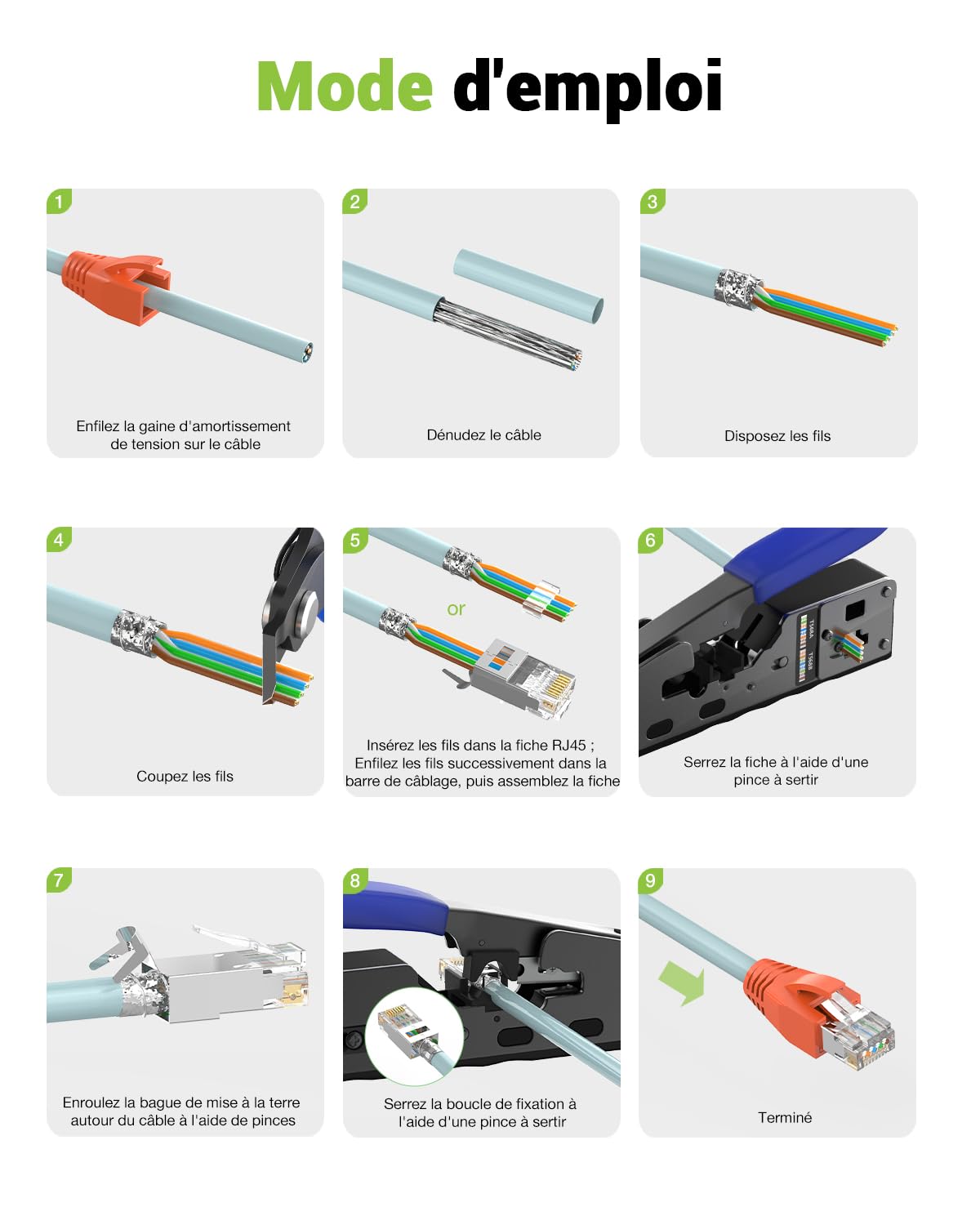 Mode d'emploi

1
Enfilez la gaine d'amortissement de tension sur le câble

2
Dénudez le câble

3
Disposez les fils

4
Coupez les fils

5
or
Insérez les fils dans la fiche RJ45 ; Enfilez les fils successivement dans la barre de câblage, puis assemblez la fiche

6
T568A
T568B
Serrez la fiche à l'aide d'une pince à sertir

7
Enroulez la bague de mise à la terre autour du câble à l'aide de pinces

8
Serrez la boucle de fixation à l'aide d'une pince à sertir

9
Terminé